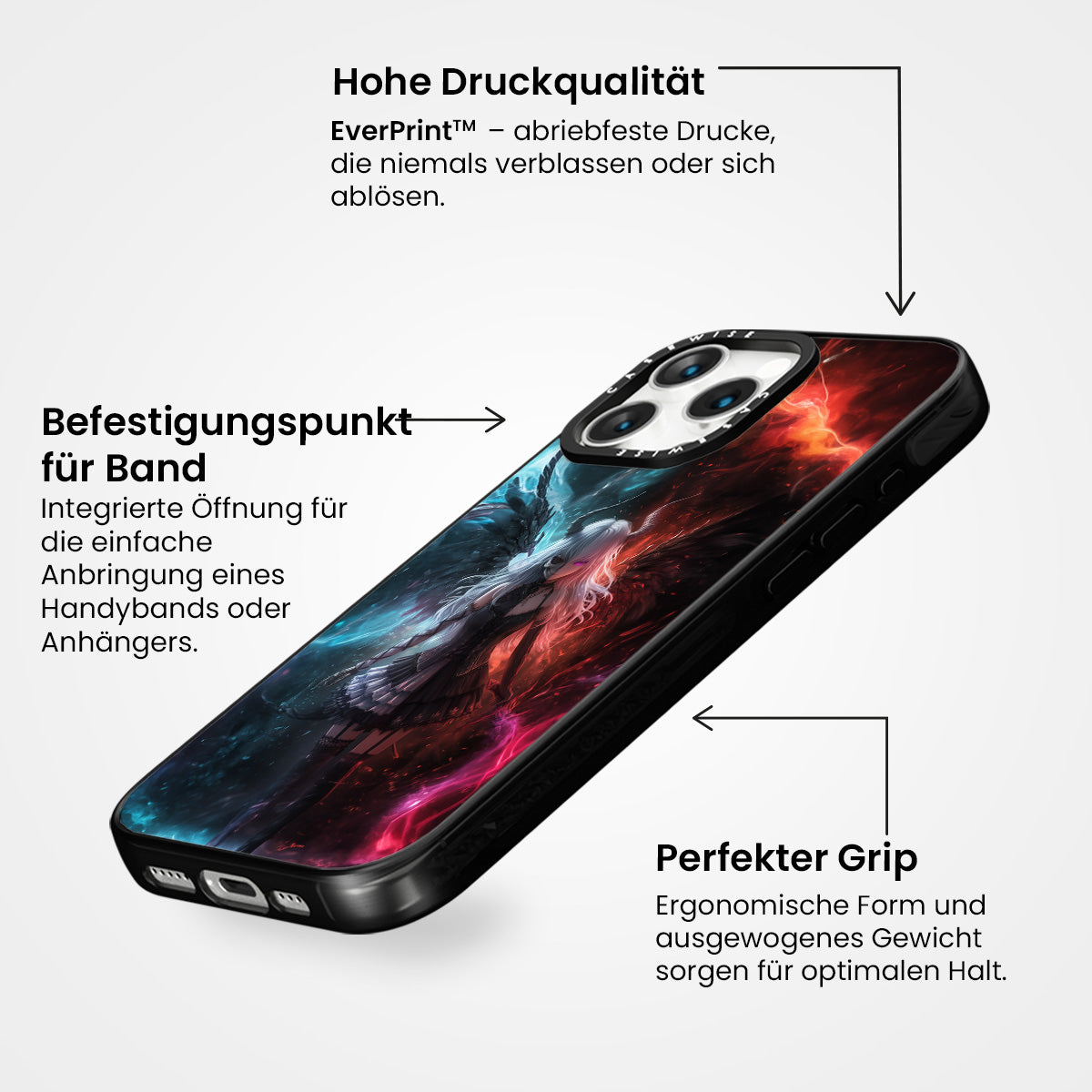 Hohe Druckqualität

EverPrint™ – abriebfeste Drucke, die niemals verblassen oder sich ablösen.

CASEWISE

CASEWISE

Befestigungspunkt für Band

Integrierte Öffnung für die einfache Anbringung eines Handybands oder Anhängers.

Perfekter Grip

Ergonomische Form und ausgewogenes Gewicht sorgen für optimalen Halt.