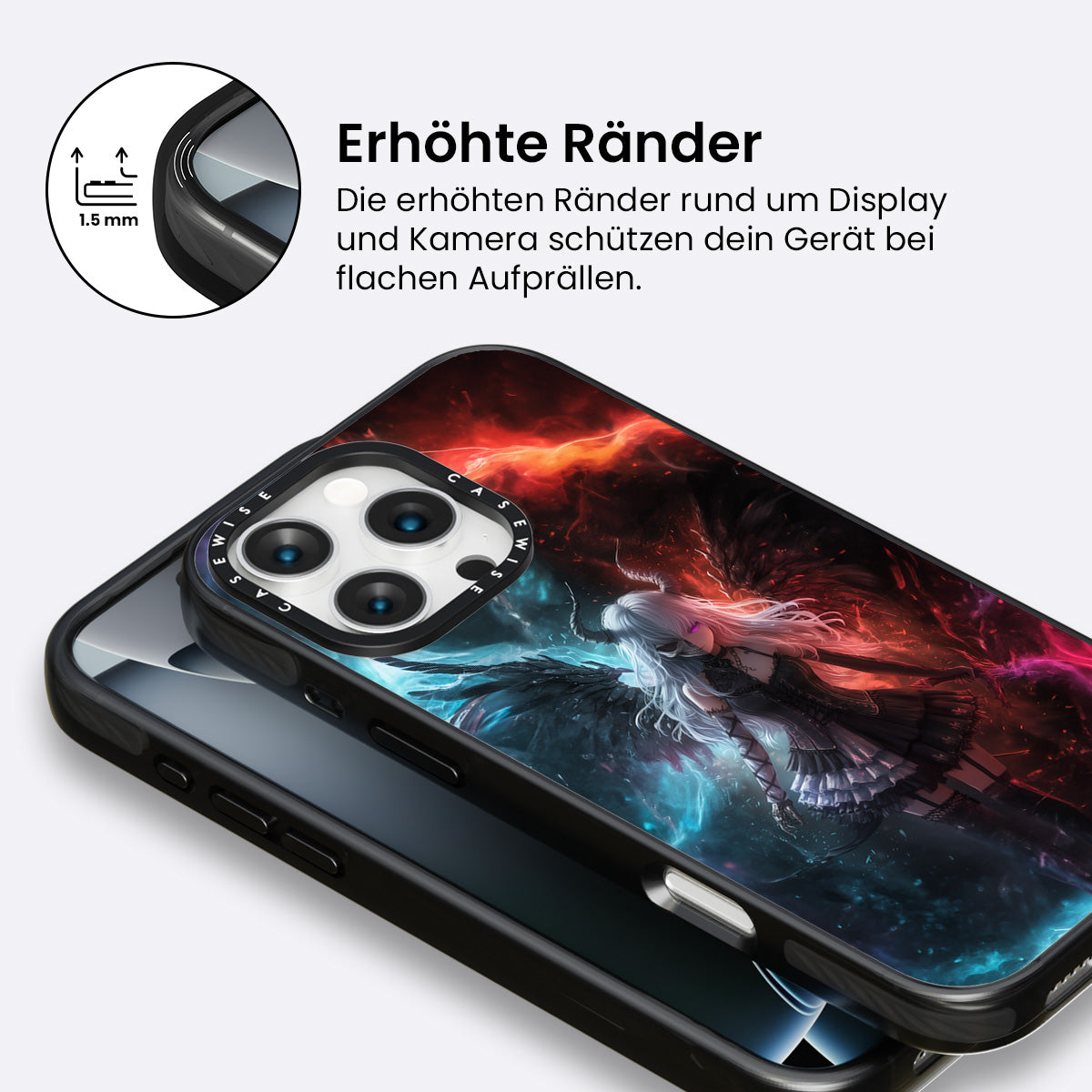 1.5 mm

Erhöhte Ränder

Die erhöhten Ränder rund um Display und Kamera schützen dein Gerät bei flachen Aufprällen.

CASEWISE CASEWISE