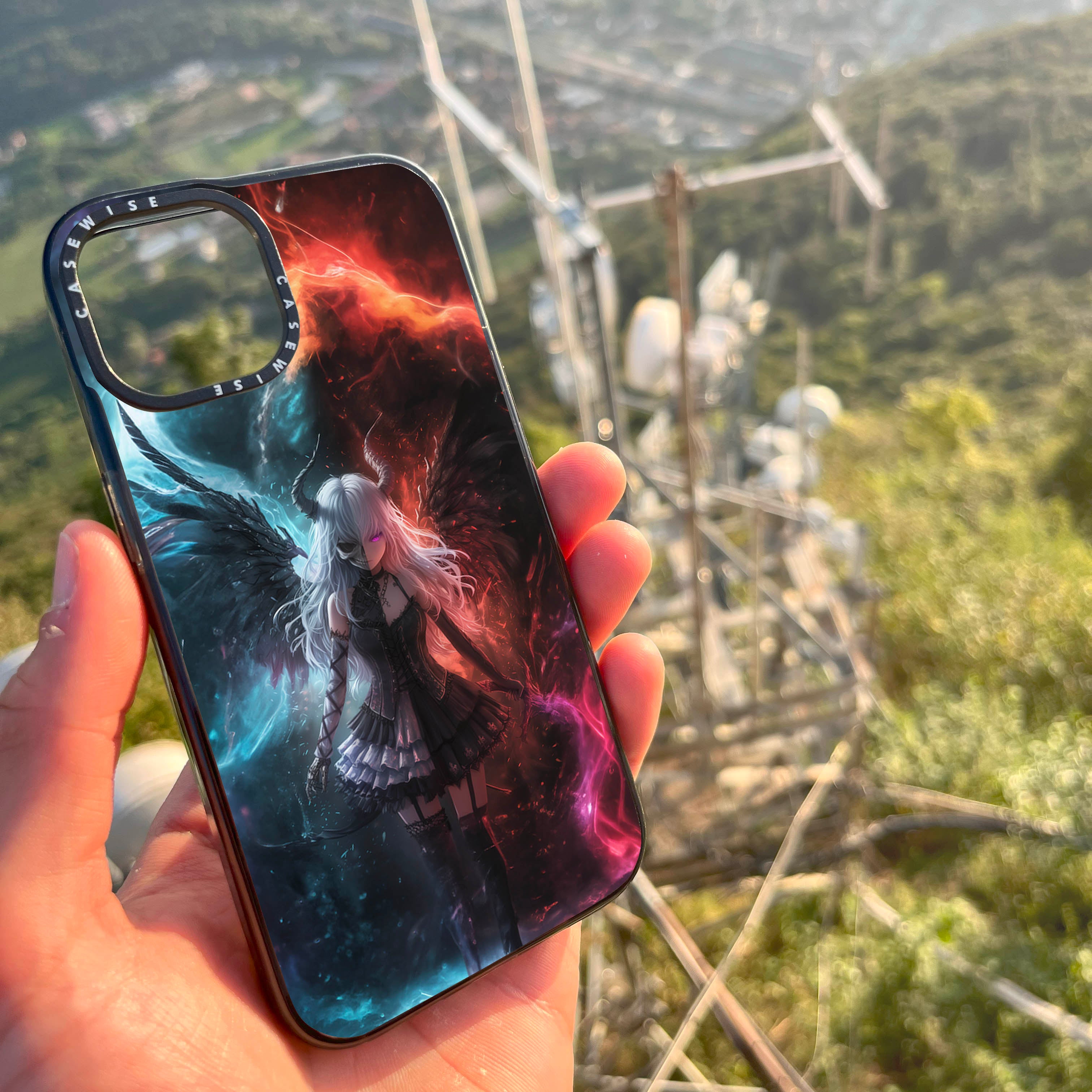 CASEWISE CASEWISE