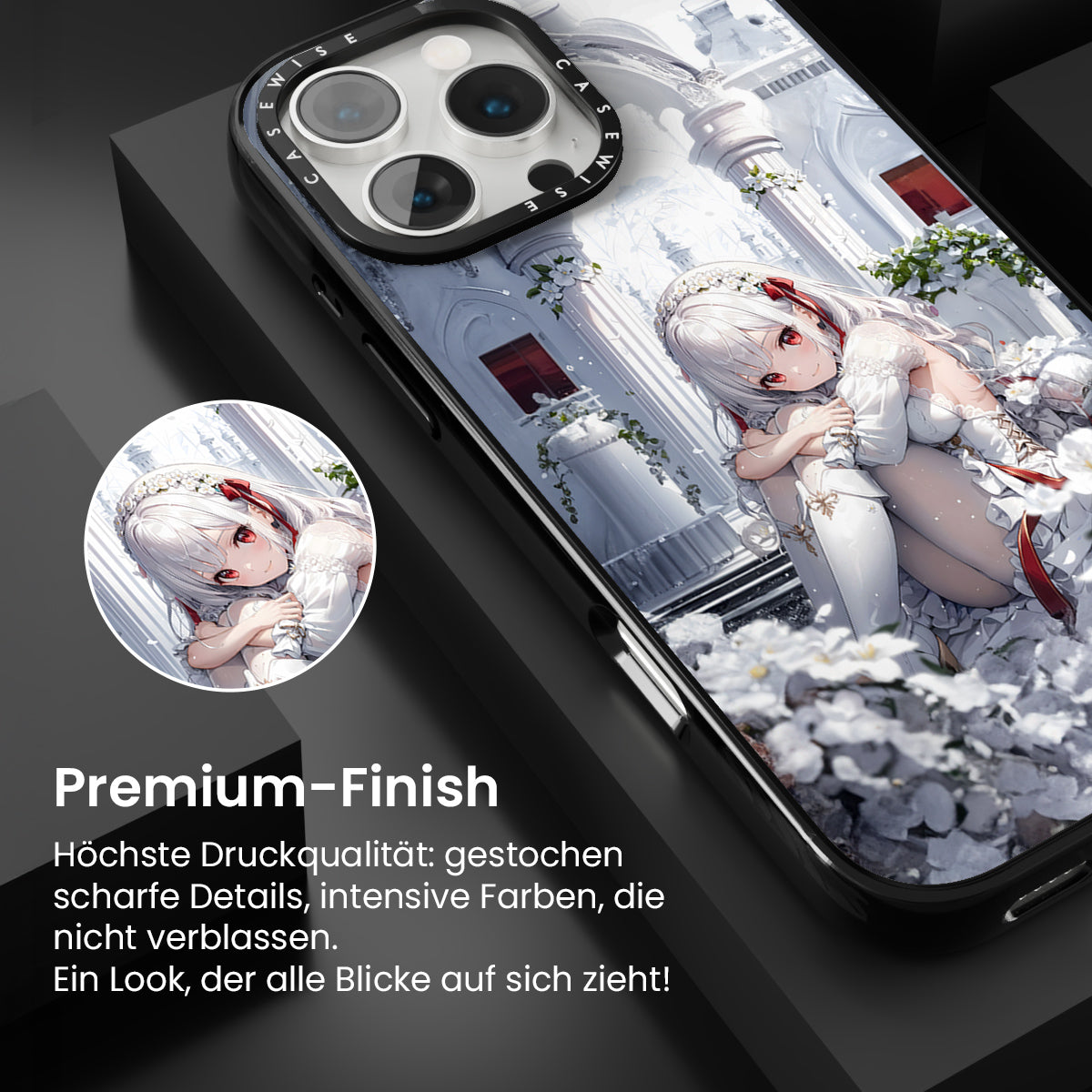 CASEWISE CASEWISE

Premium-Finish

Höchste Druckqualität: gestochen scharfe Details, intensive Farben, die nicht verblassen.
Ein Look, der alle Blicke auf sich zieht!