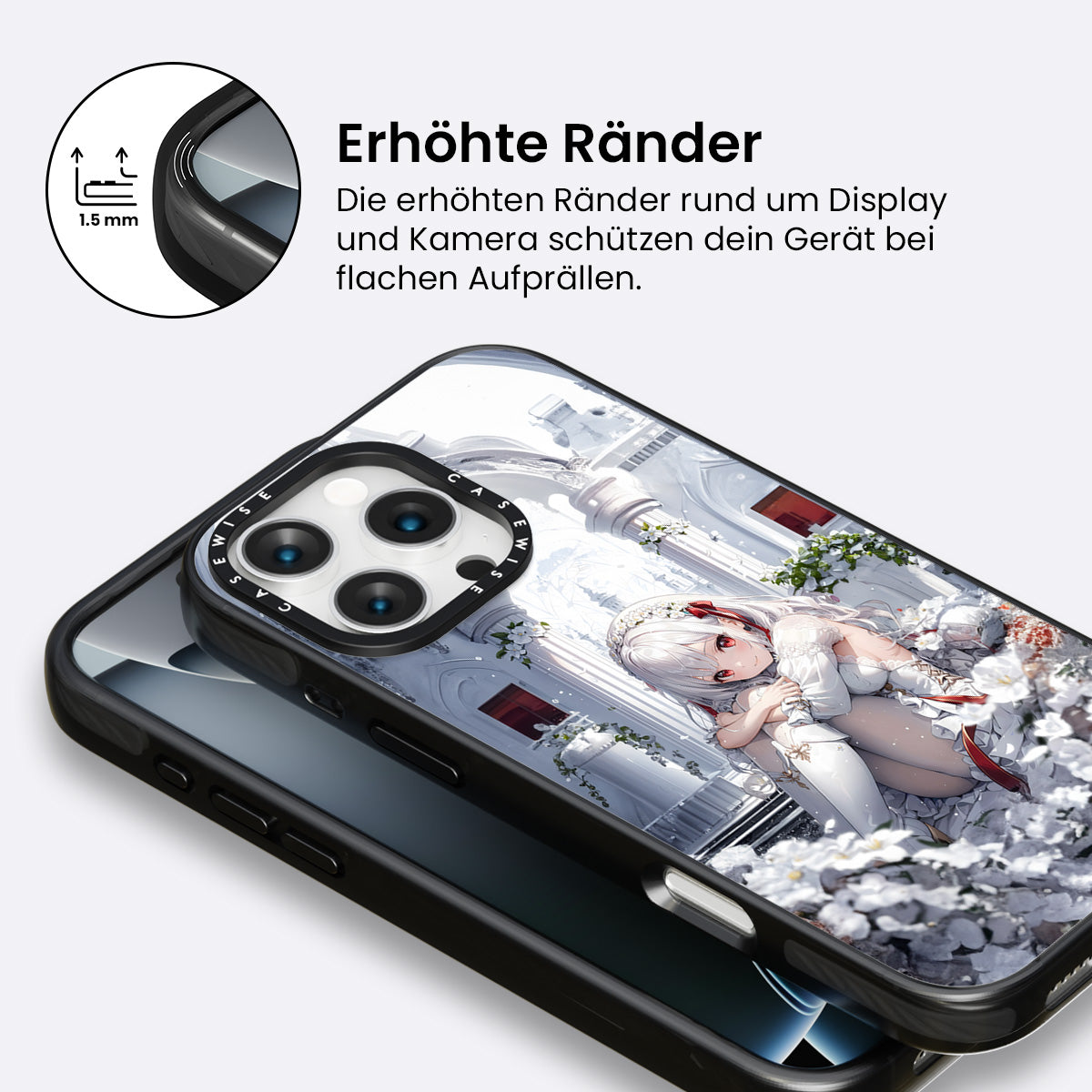 1.5 mm

Erhöhte Ränder

Die erhöhten Ränder rund um Display und Kamera schützen dein Gerät bei flachen Aufprällen.

CASEWISE CASEWISE