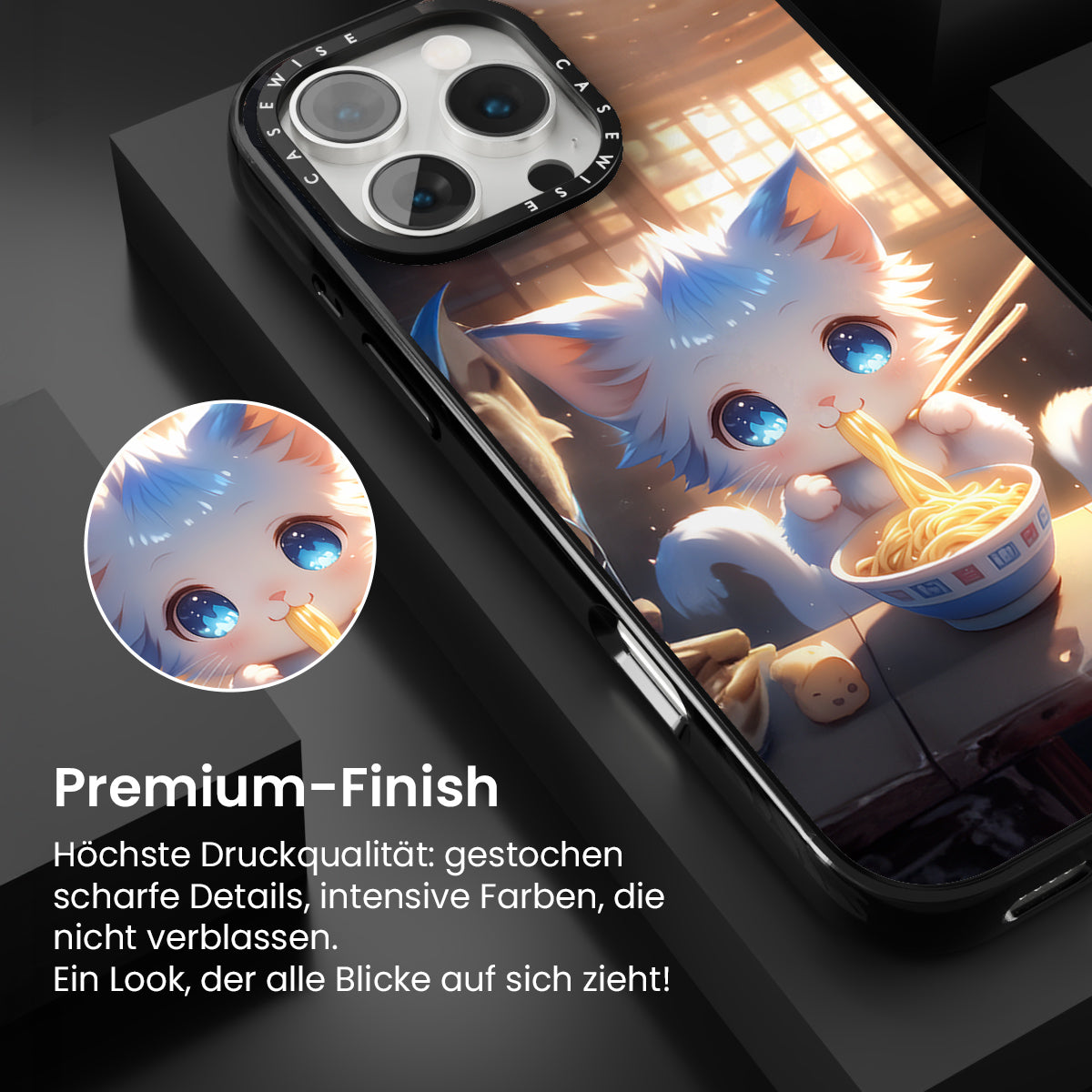 CASEWISE CASEWISE

Premium-Finish

Höchste Druckqualität: gestochen scharfe Details, intensive Farben, die nicht verblassen.
Ein Look, der alle Blicke auf sich zieht!