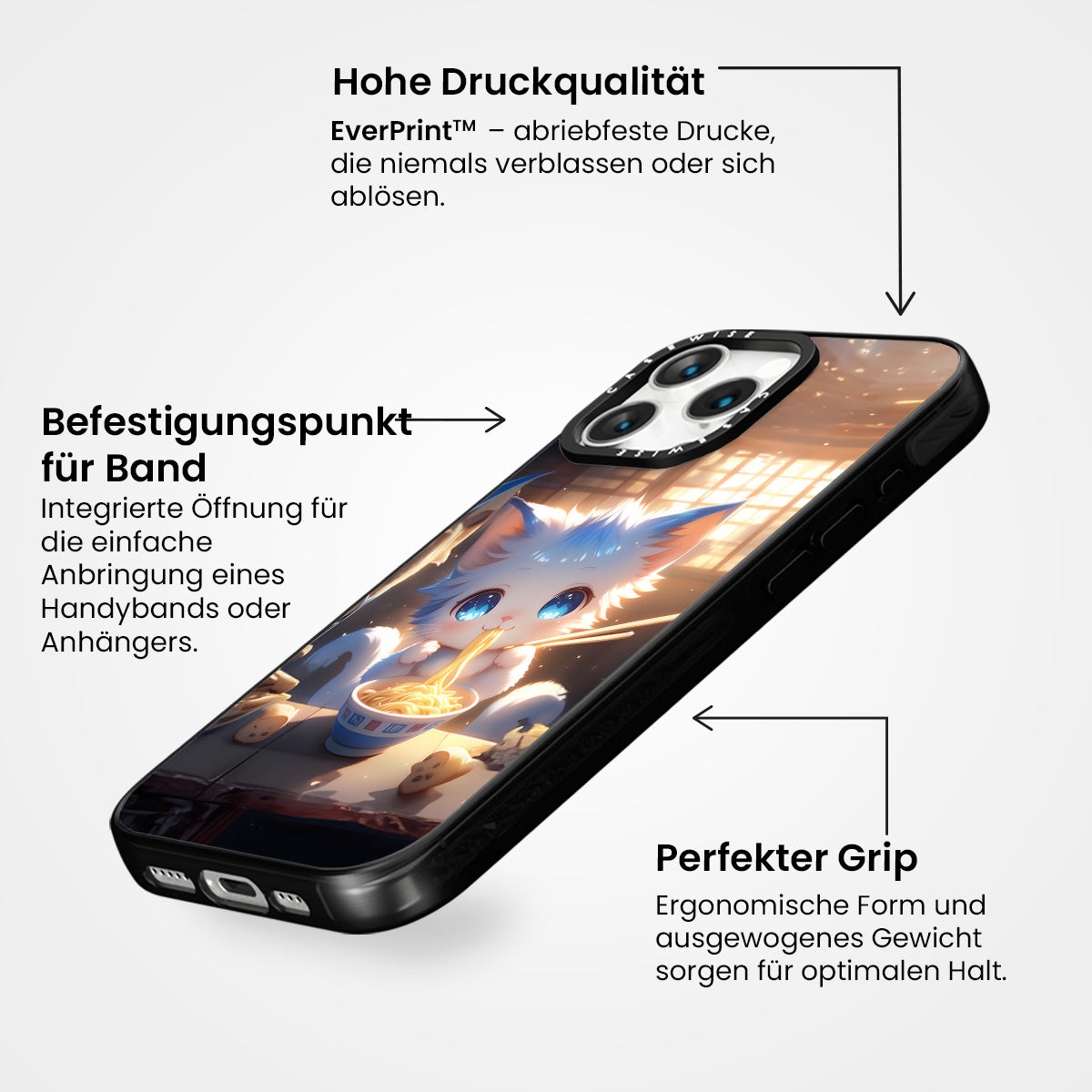 Hohe Druckqualität

EverPrint™ – abriebfeste Drucke, die niemals verblassen oder sich ablösen.

Befestigungspunkt für Band

Integrierte Öffnung für die einfache Anbringung eines Handybands oder Anhängers.

CASEWISE

CASEWISE

Perfekter Grip

Ergonomische Form und ausgewogenes Gewicht sorgen für optimalen Halt.