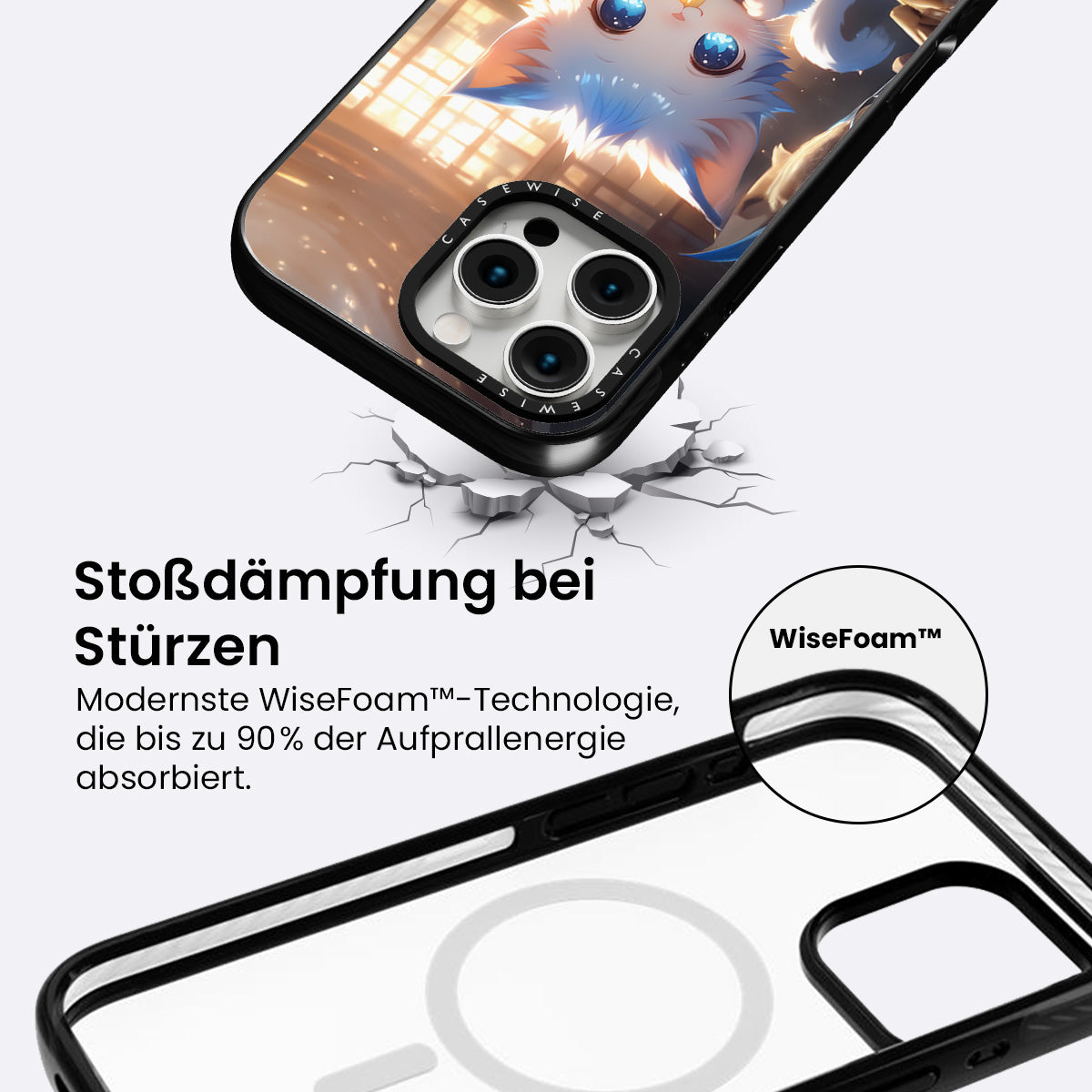 CASEWISE

CASEWISE

Stoßdämpfung bei Stürzen

Modernste WiseFoam™-Technologie, die bis zu 90% der Aufprallenergie absorbiert.

WiseFoam™