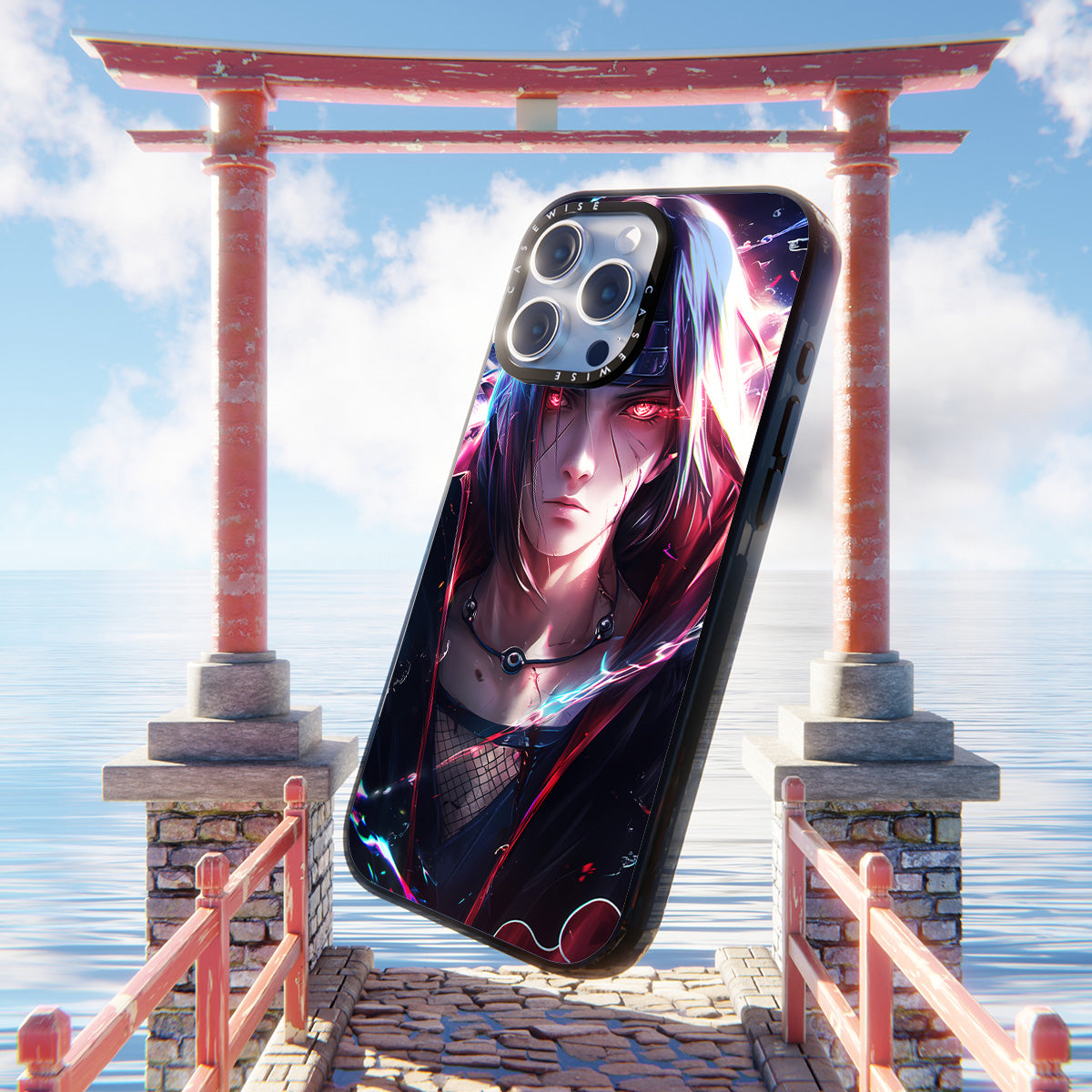 CASEWISE CASEWISE