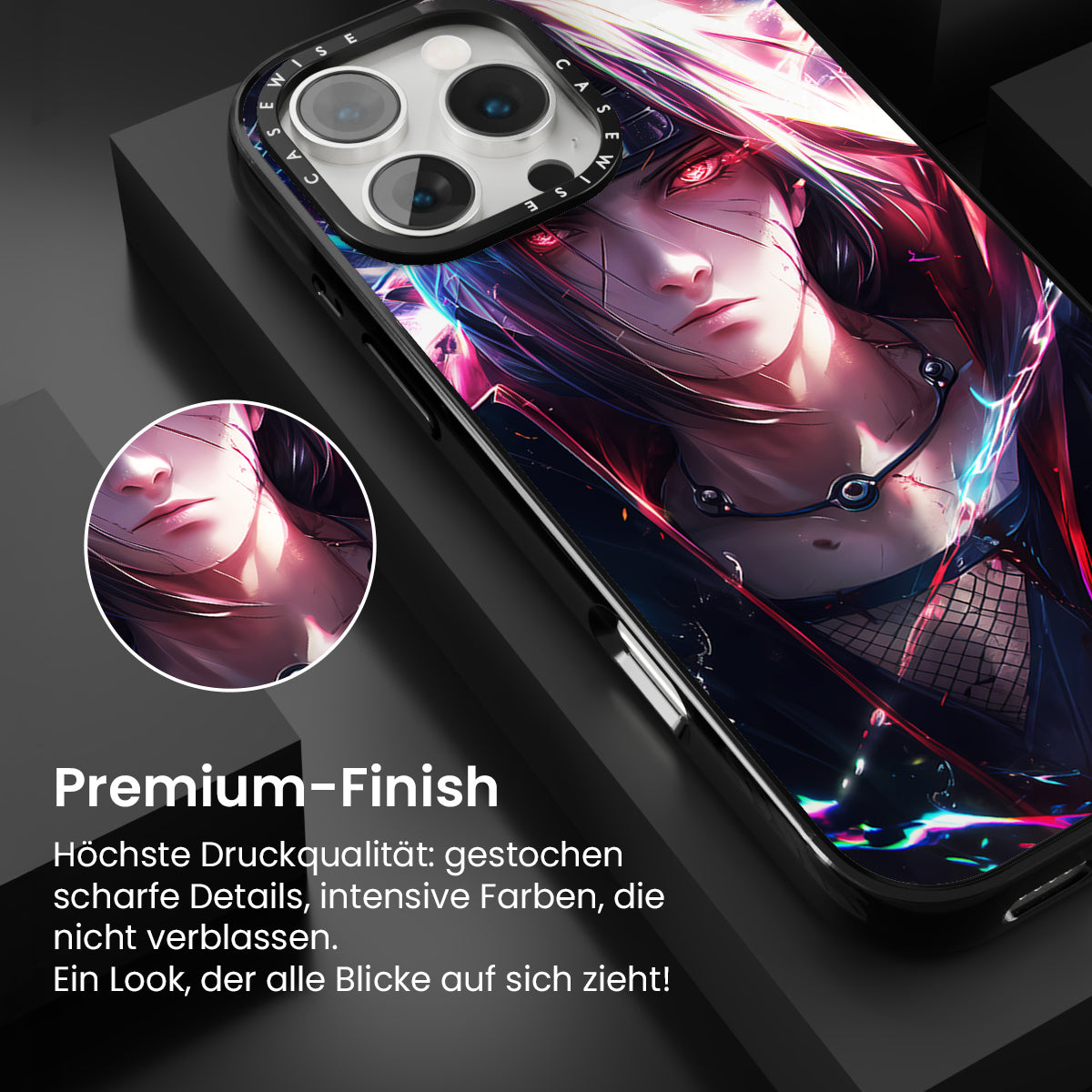 CASEWISE CASEWISE

Premium-Finish

Höchste Druckqualität: gestochen scharfe Details, intensive Farben, die nicht verblassen.
Ein Look, der alle Blicke auf sich zieht!