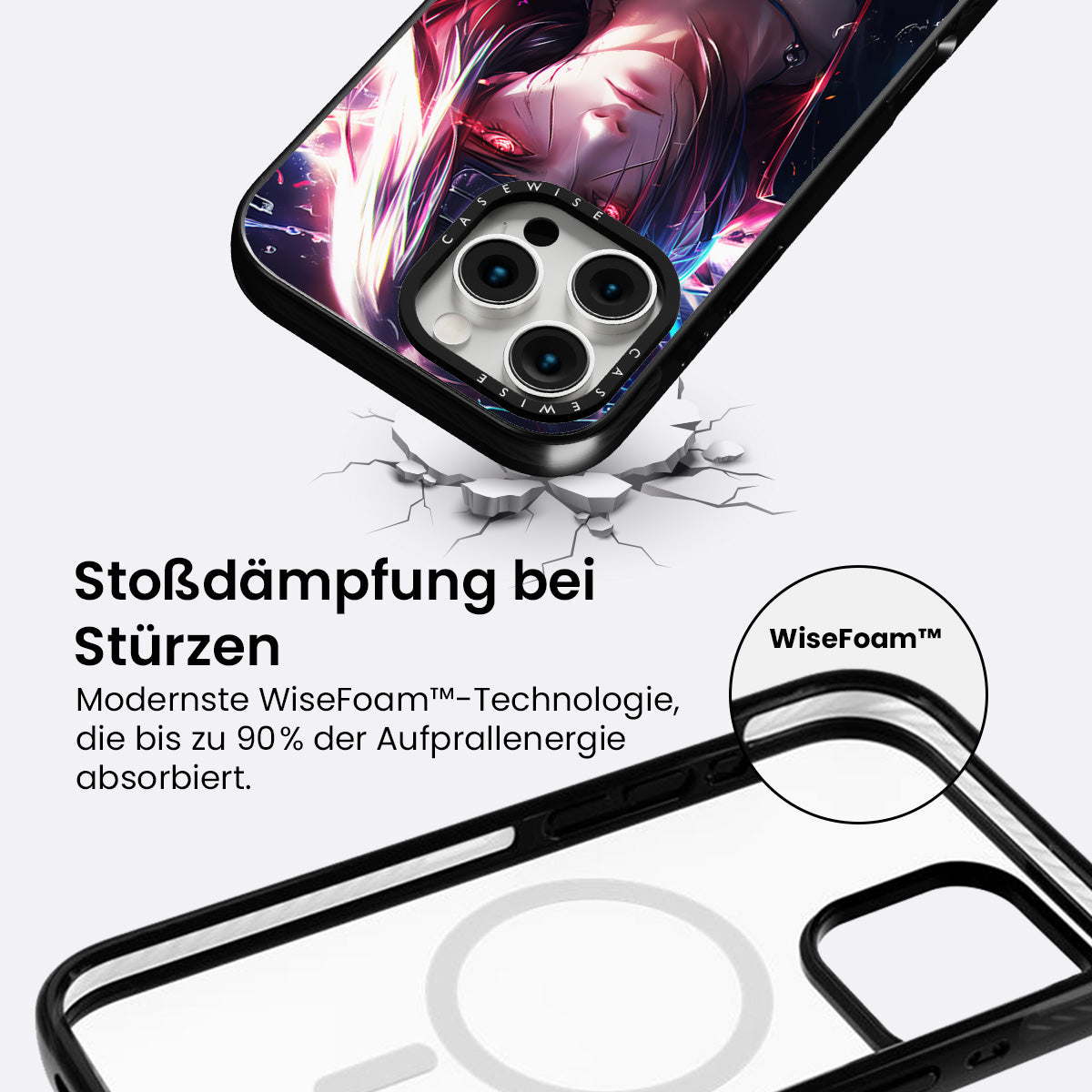 CASEWISE

CASEWISE

Stoßdämpfung bei Stürzen

Modernste WiseFoam™-Technologie, die bis zu 90% der Aufprallenergie absorbiert.

WiseFoam™