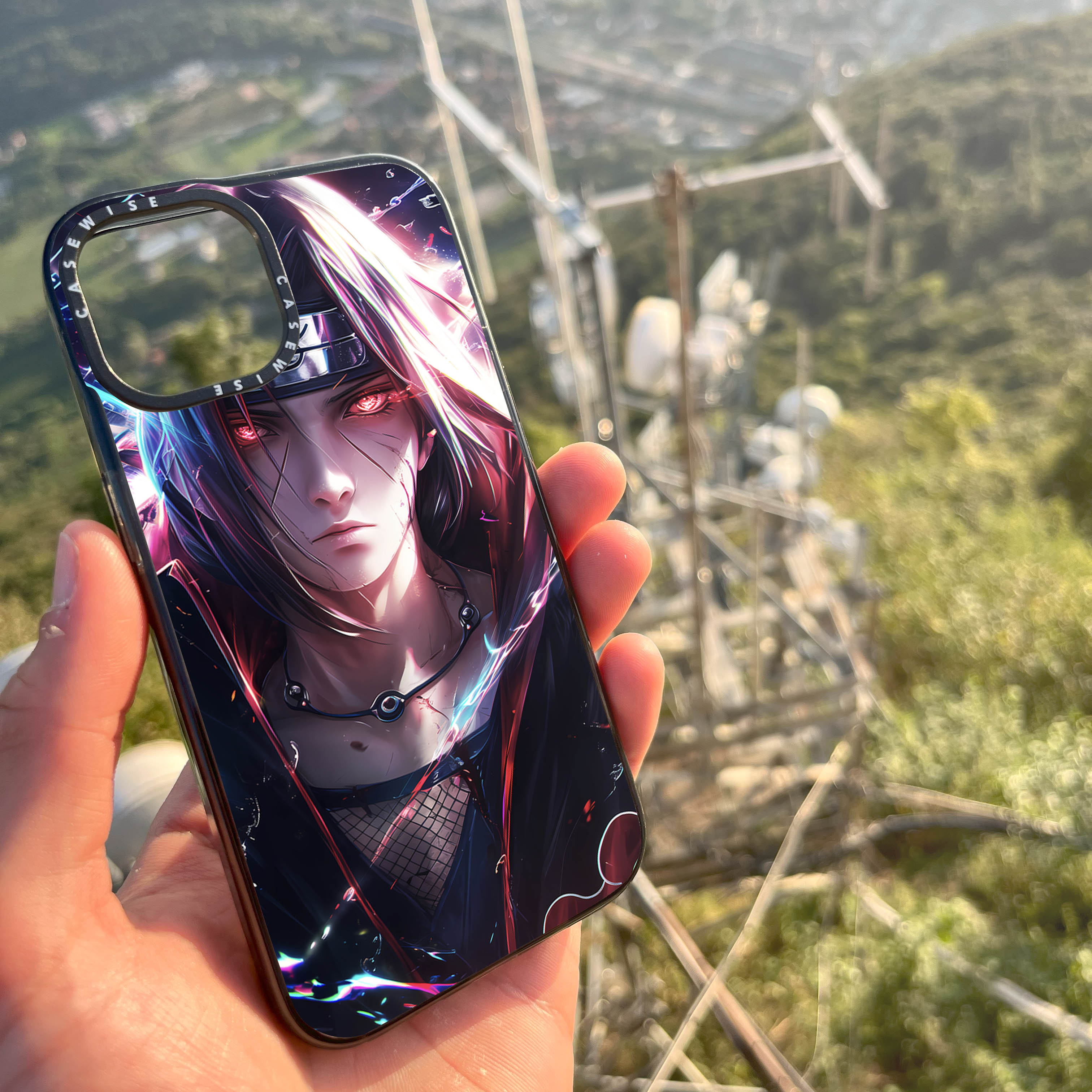 CASEWISE
CASEWISE