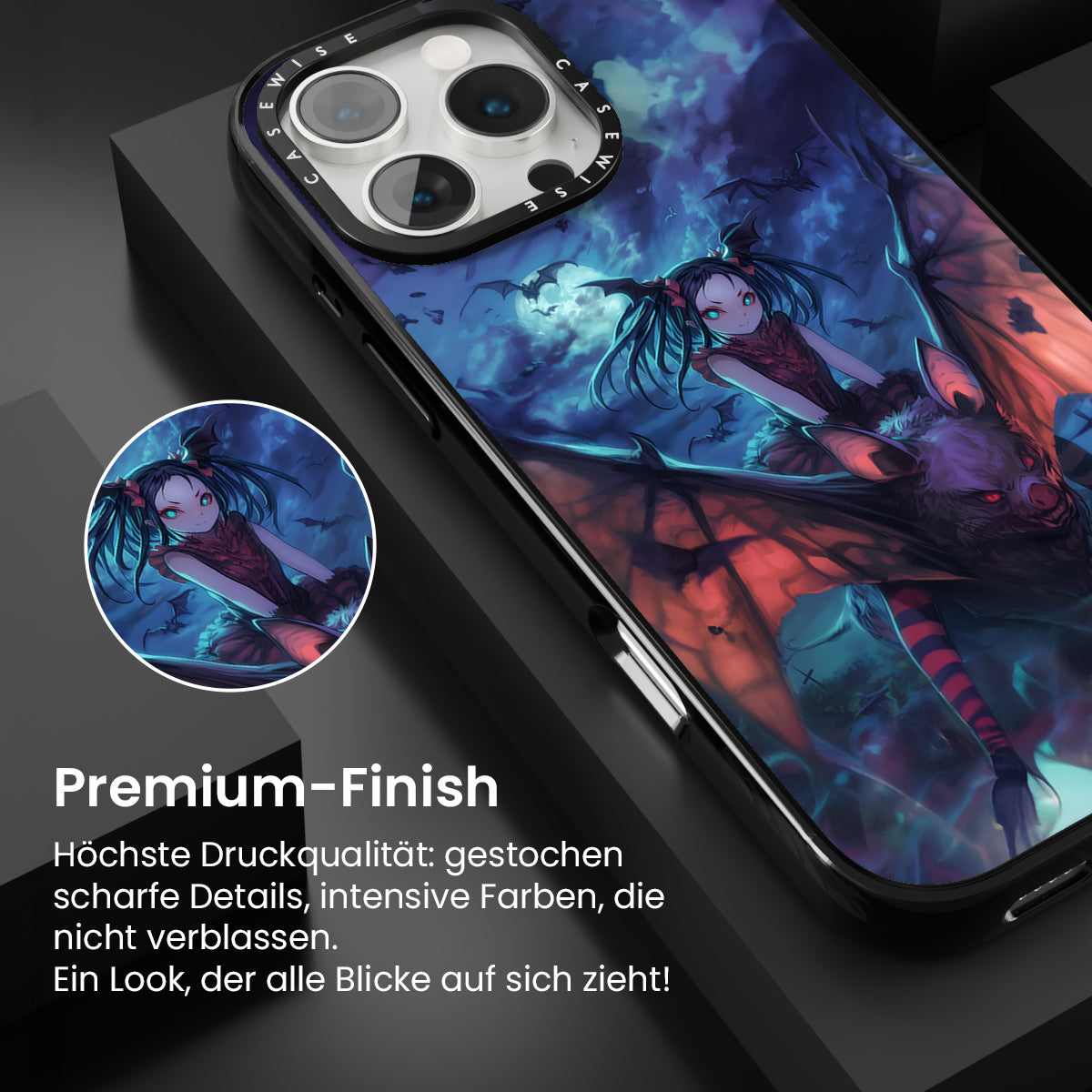 CASEWISE CASEWISE

Premium-Finish

Höchste Druckqualität: gestochen scharfe Details, intensive Farben, die nicht verblassen.
Ein Look, der alle Blicke auf sich zieht!