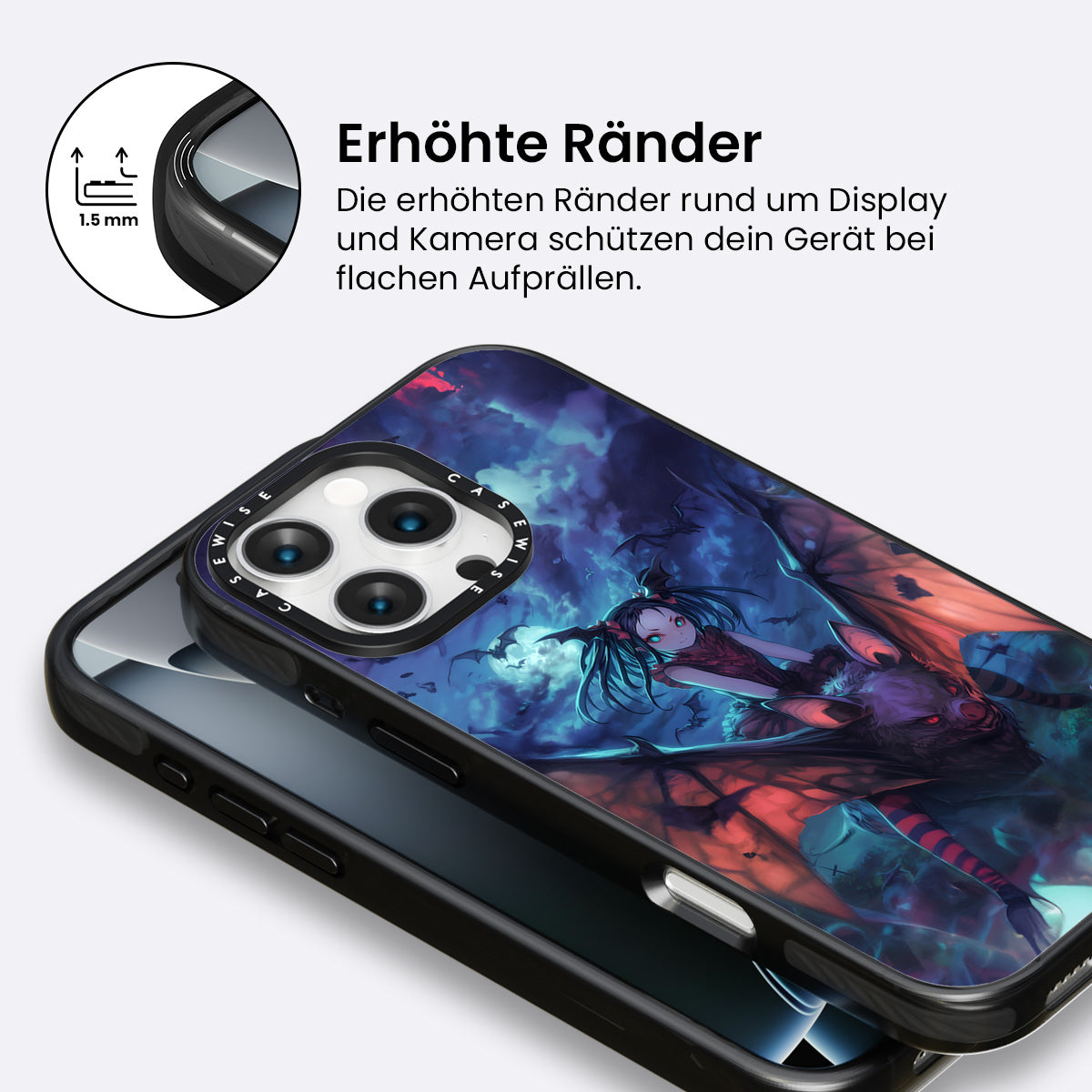 1.5 mm

Erhöhte Ränder

Die erhöhten Ränder rund um Display und Kamera schützen dein Gerät bei flachen Aufprällen.

CASEWISE CASEWISE