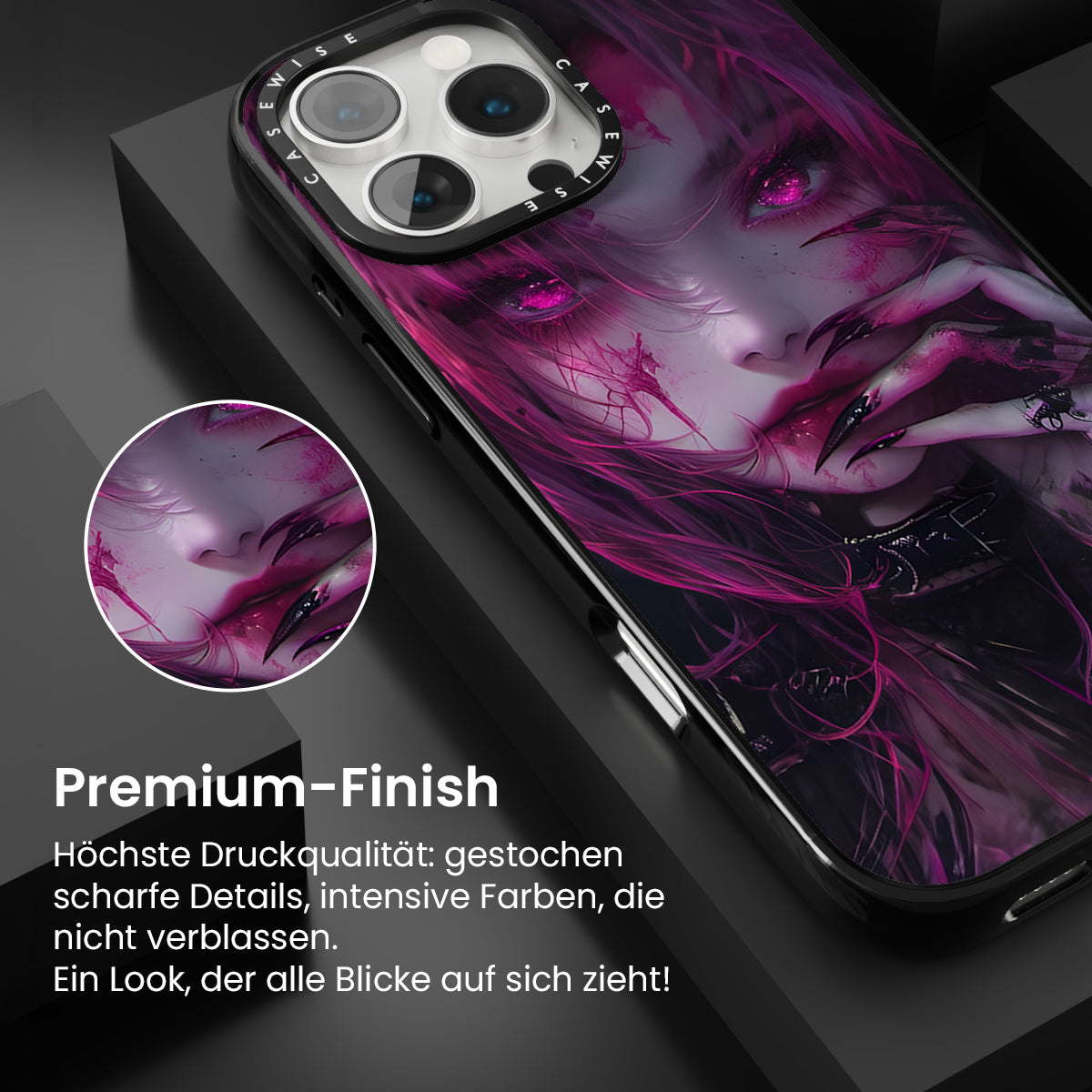 CASEWISE CASEWISE

Premium-Finish

Höchste Druckqualität: gestochen scharfe Details, intensive Farben, die nicht verblassen.
Ein Look, der alle Blicke auf sich zieht!