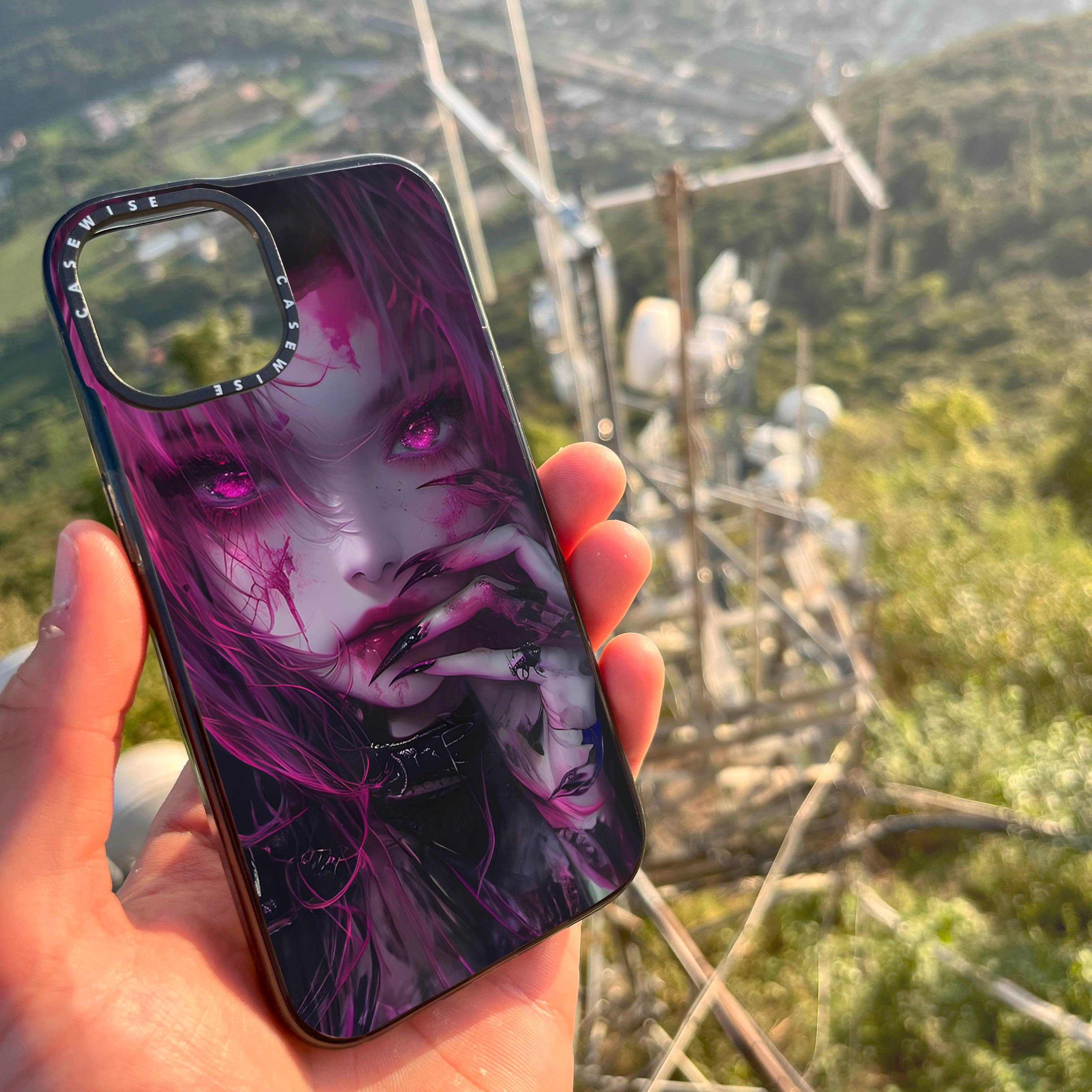 CASEWISE CASEWISE