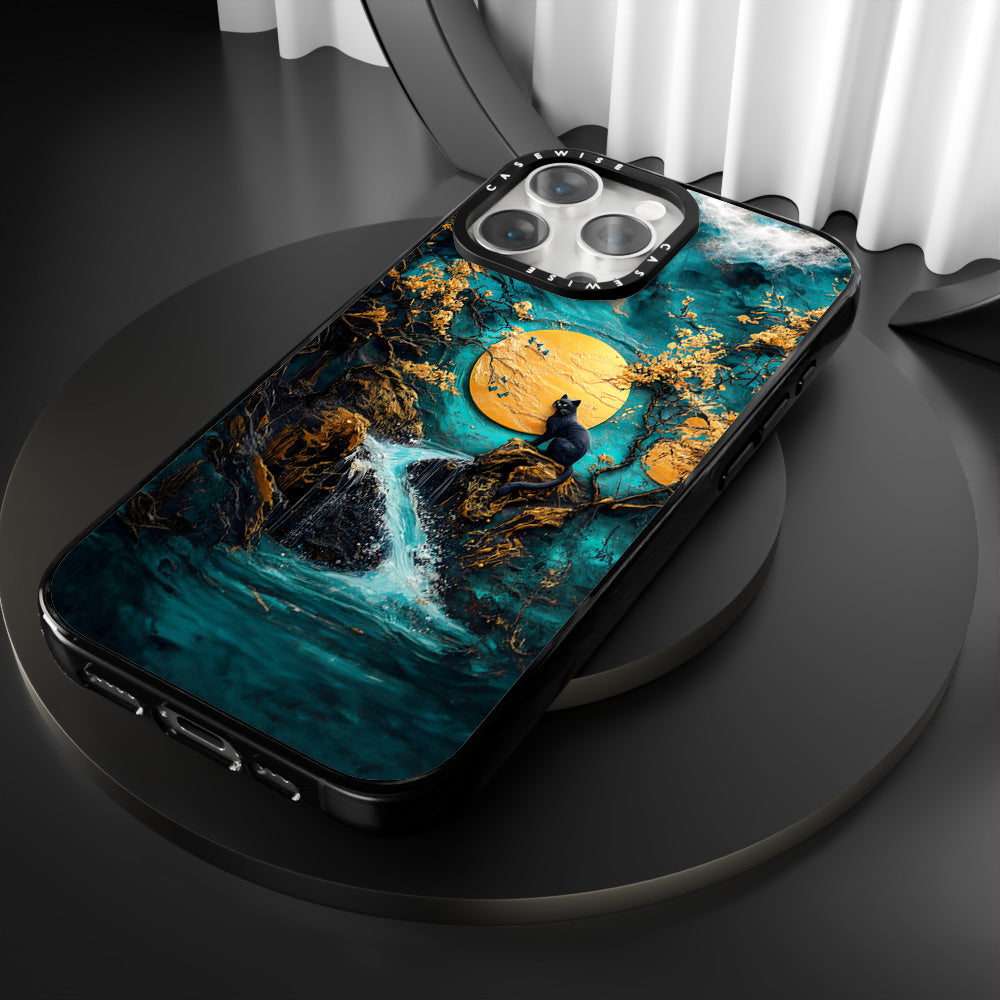 CASEWISE
CASEWISE