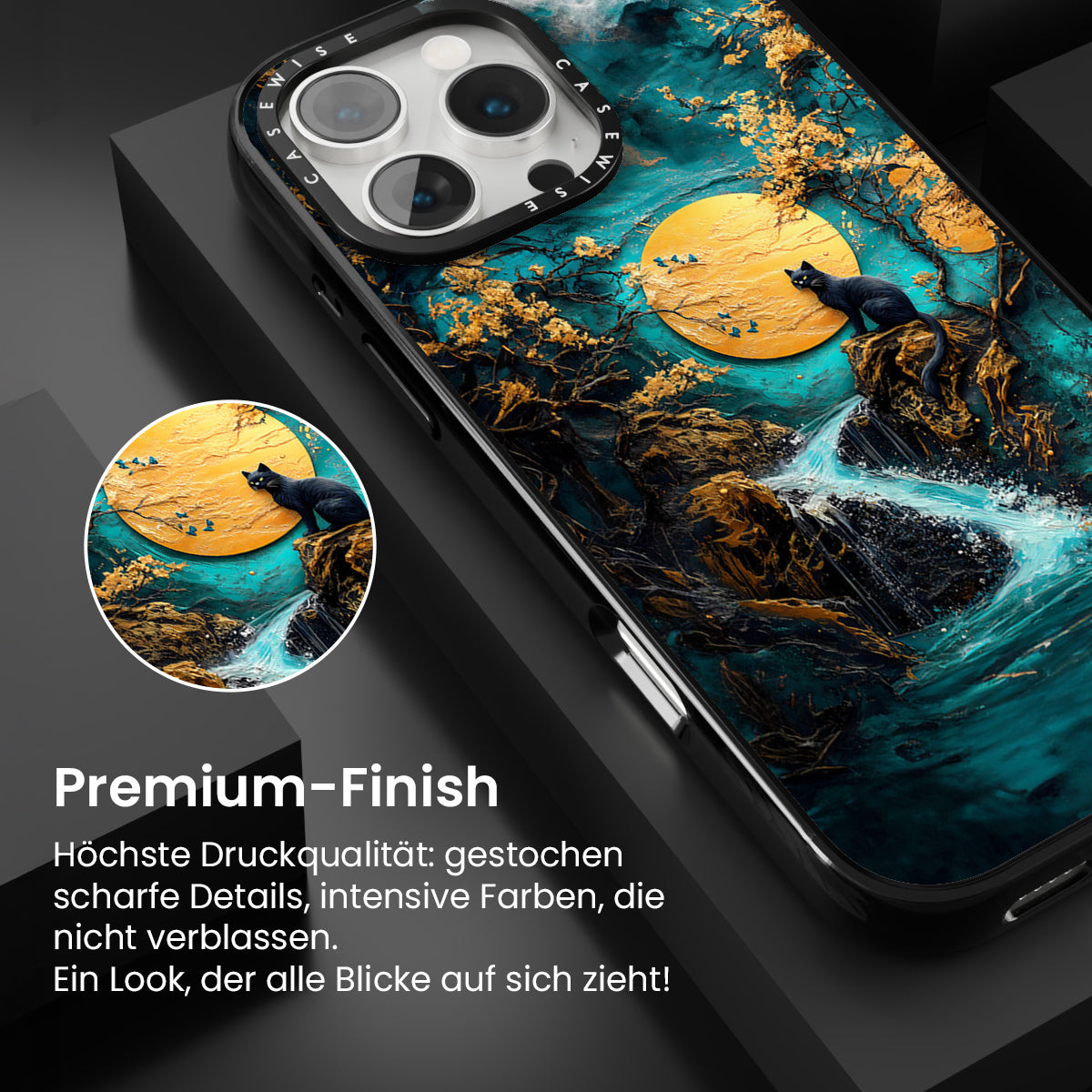 CASEWISE CASEWISE

Premium-Finish

Höchste Druckqualität: gestochen scharfe Details, intensive Farben, die nicht verblassen.
Ein Look, der alle Blicke auf sich zieht!