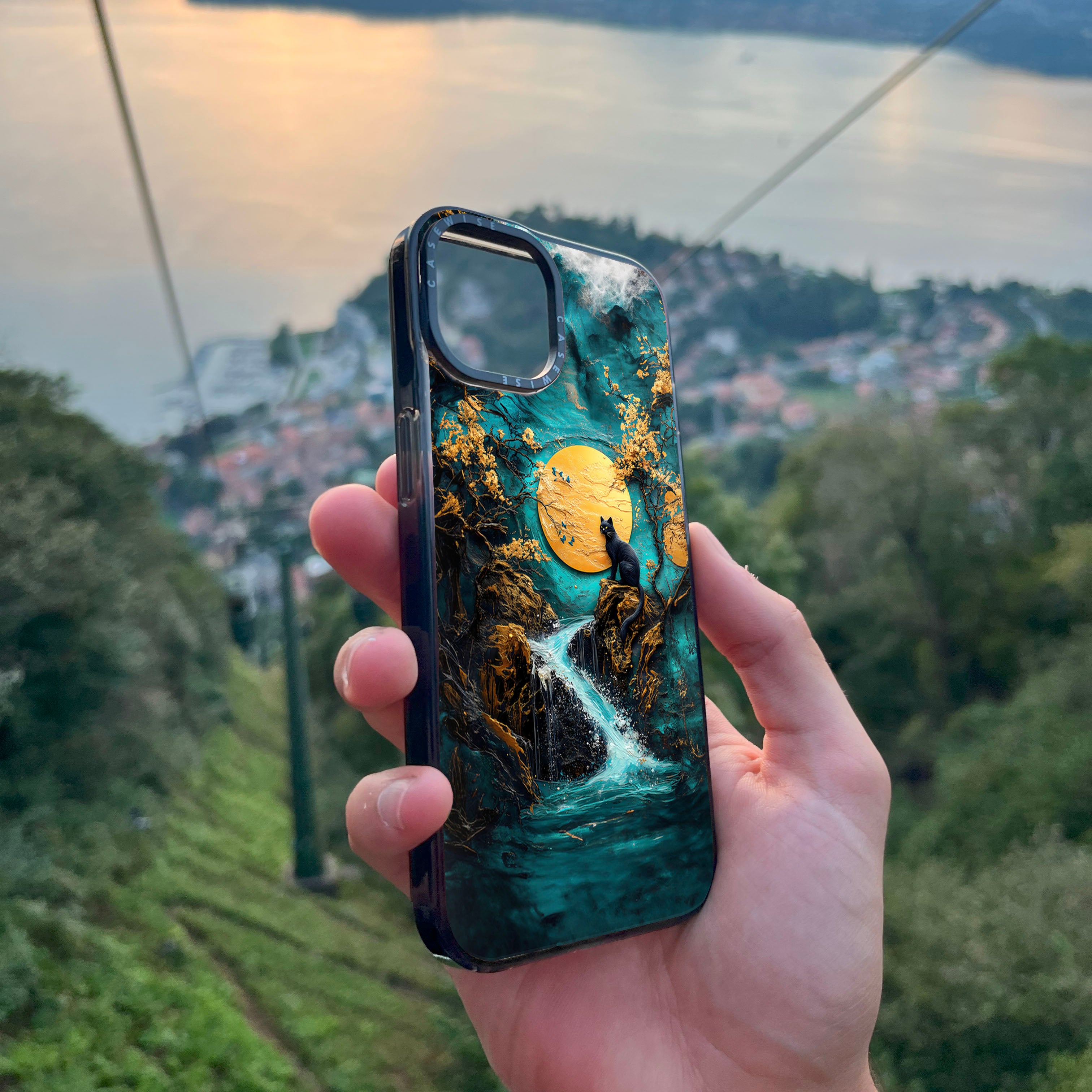 CASEWISE CASEWISE