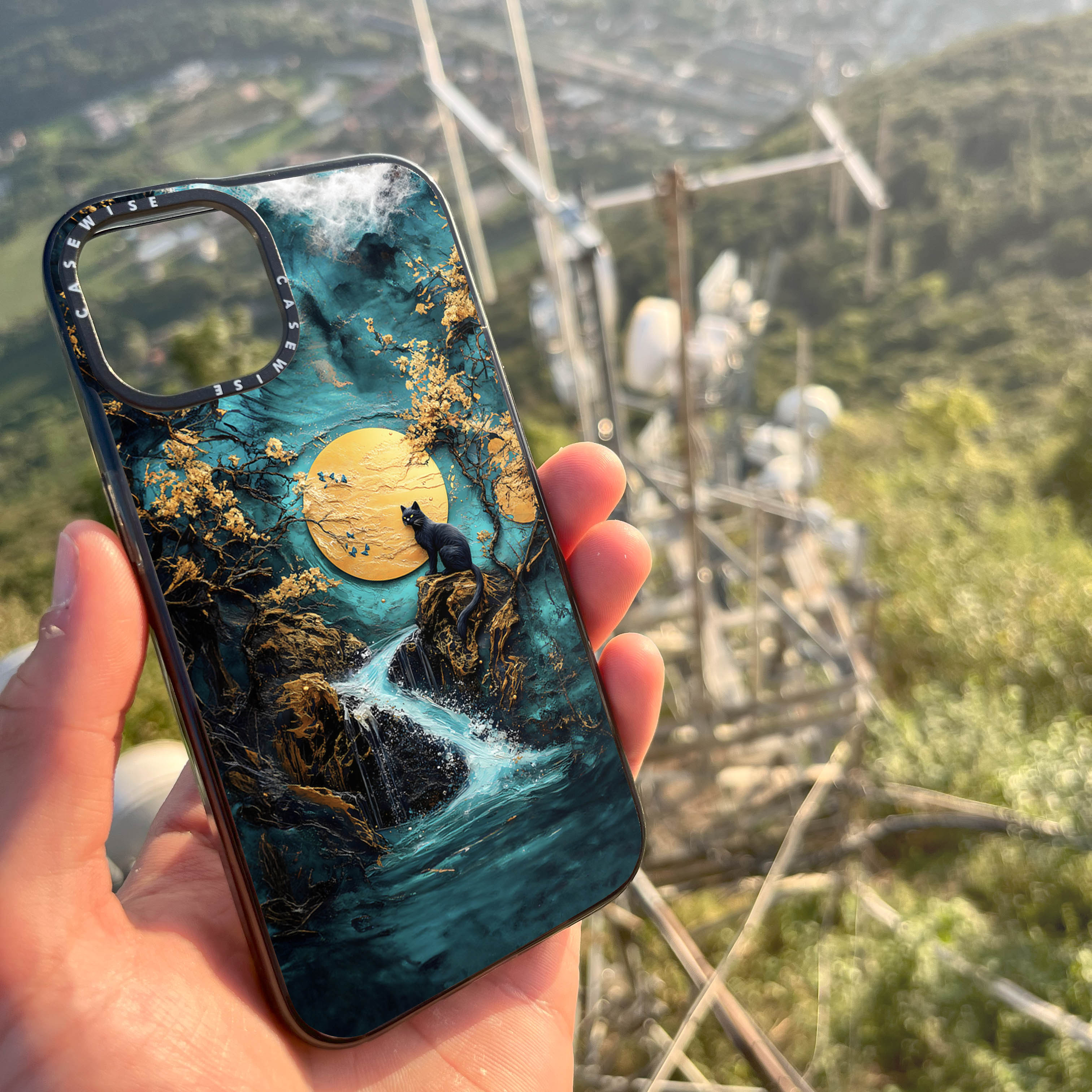 CASEWISE
CASEWISE