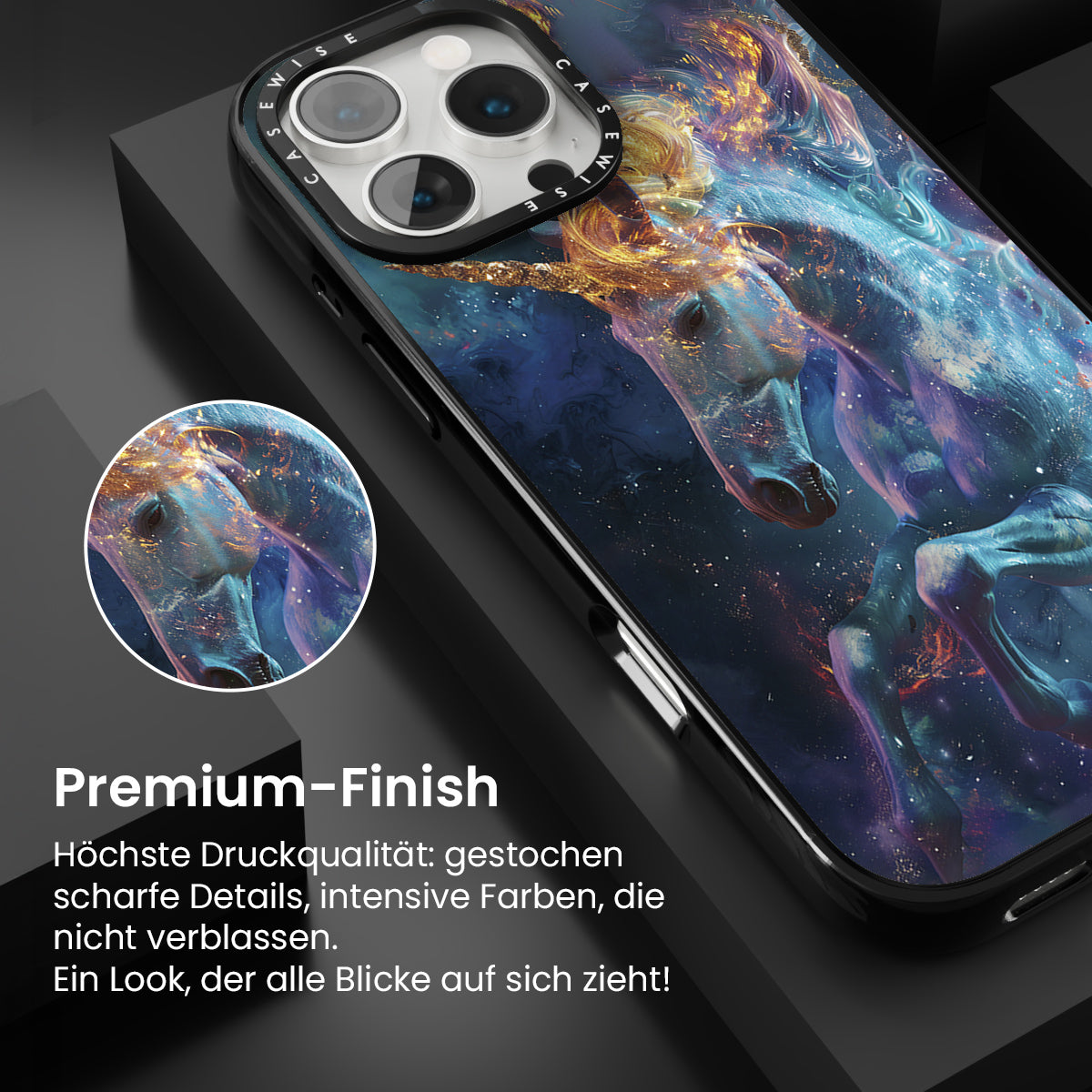 CASEWISE CASEWISE

Premium-Finish

Höchste Druckqualität: gestochen scharfe Details, intensive Farben, die nicht verblassen.
Ein Look, der alle Blicke auf sich zieht!