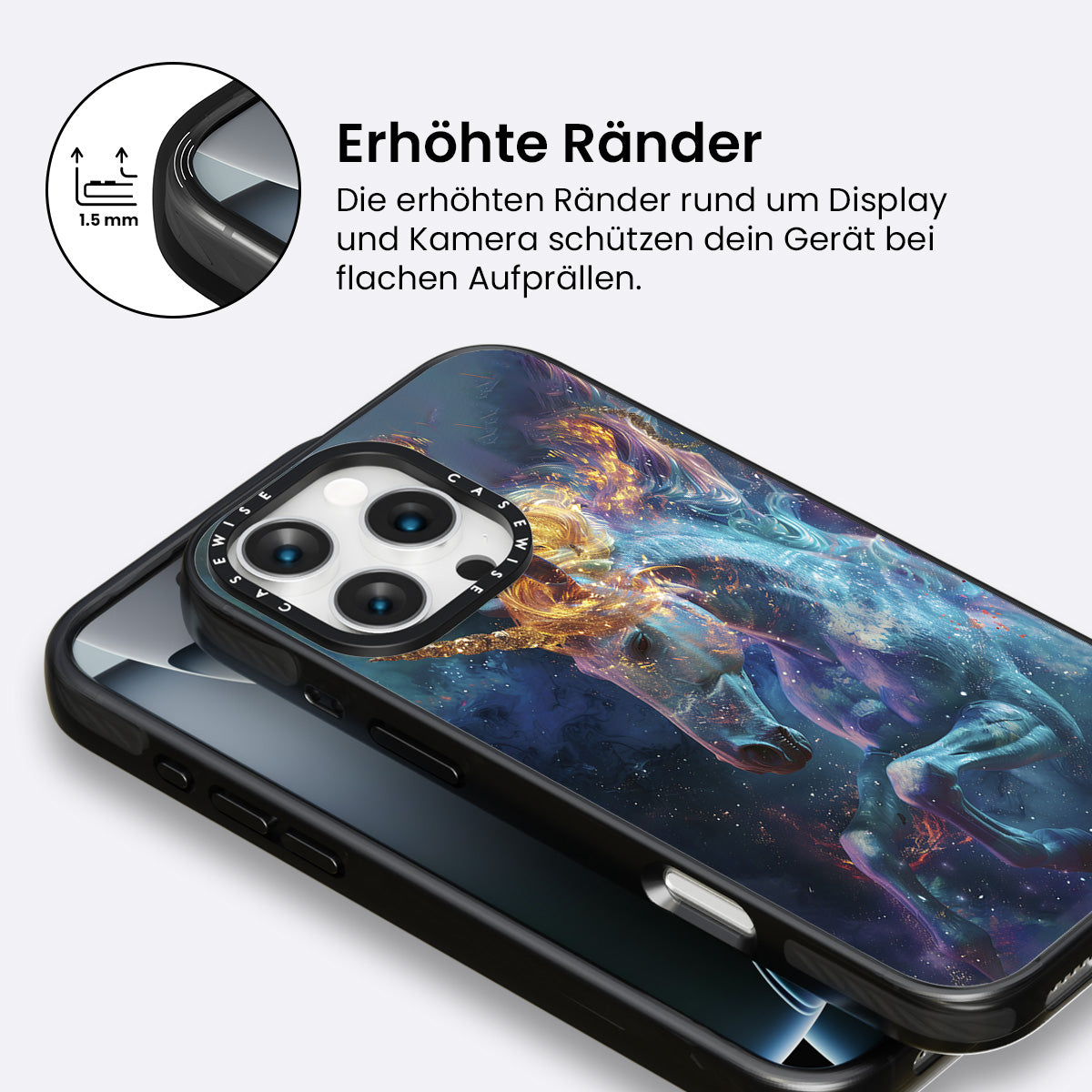 1.5 mm

Erhöhte Ränder

Die erhöhten Ränder rund um Display und Kamera schützen dein Gerät bei flachen Aufprällen.

CASEWISE CASEWISE