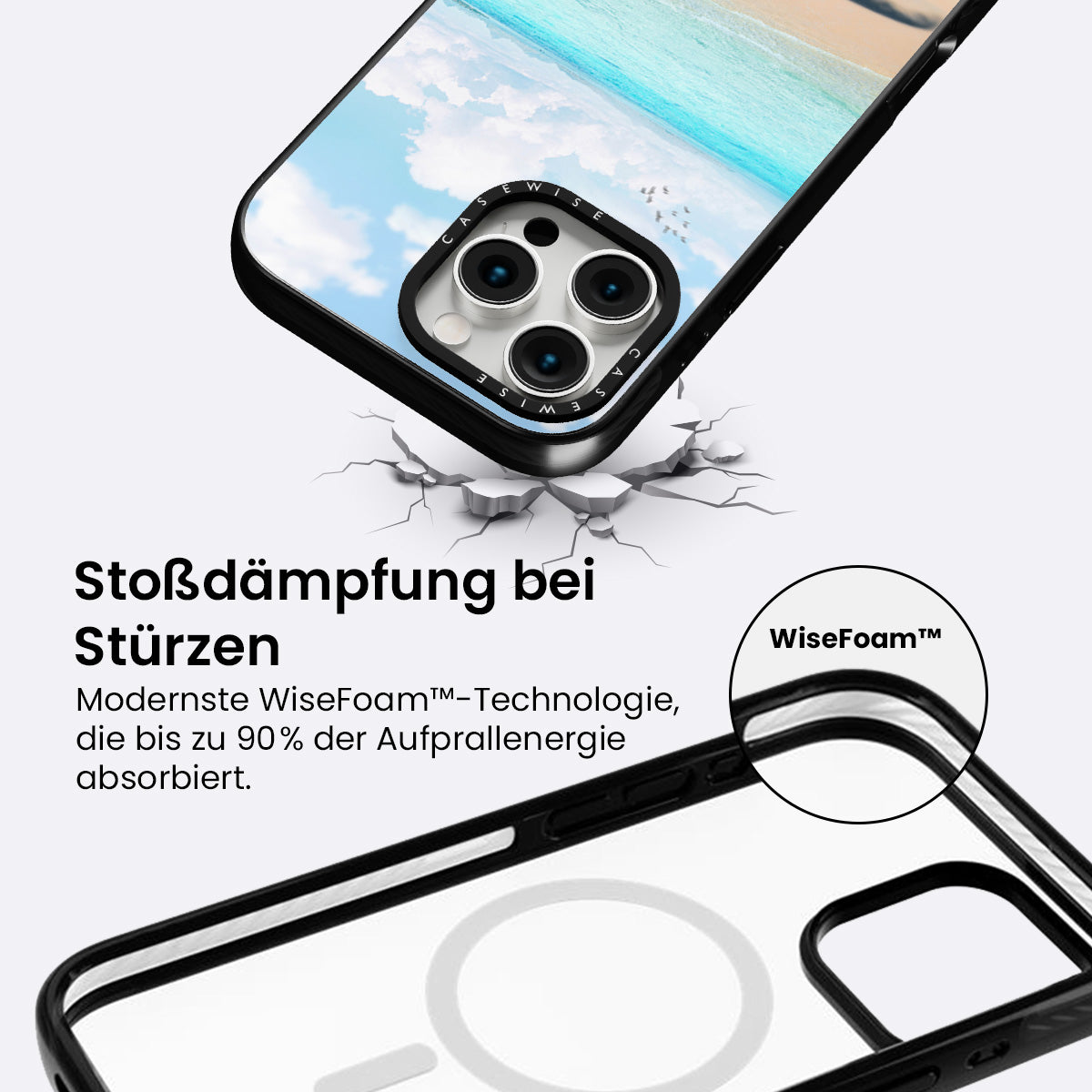 CASEWISE

CASEWISE

Stoßdämpfung bei Stürzen

Modernste WiseFoam™-Technologie, die bis zu 90% der Aufprallenergie absorbiert.

WiseFoam™