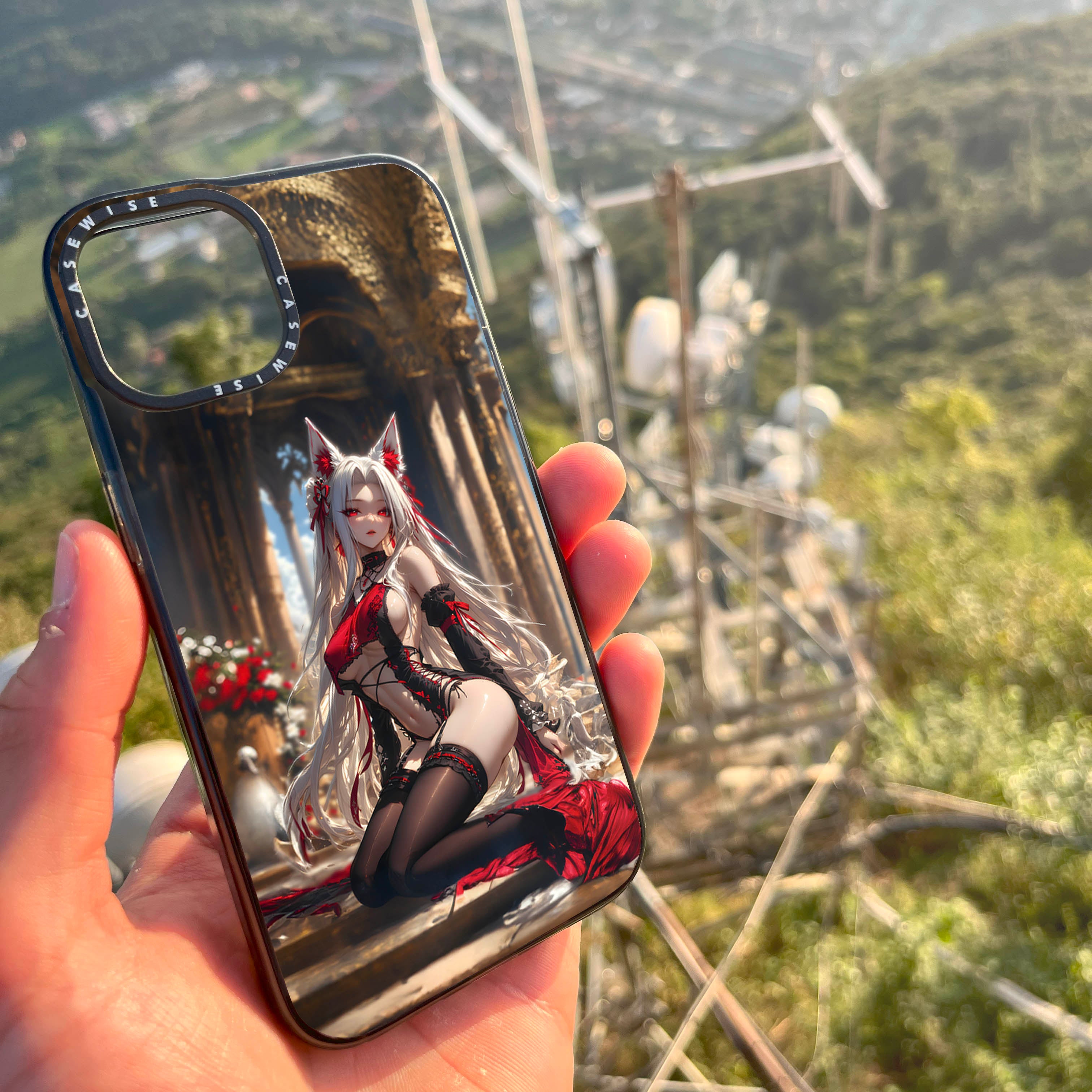 CASEWISE CASEWISE