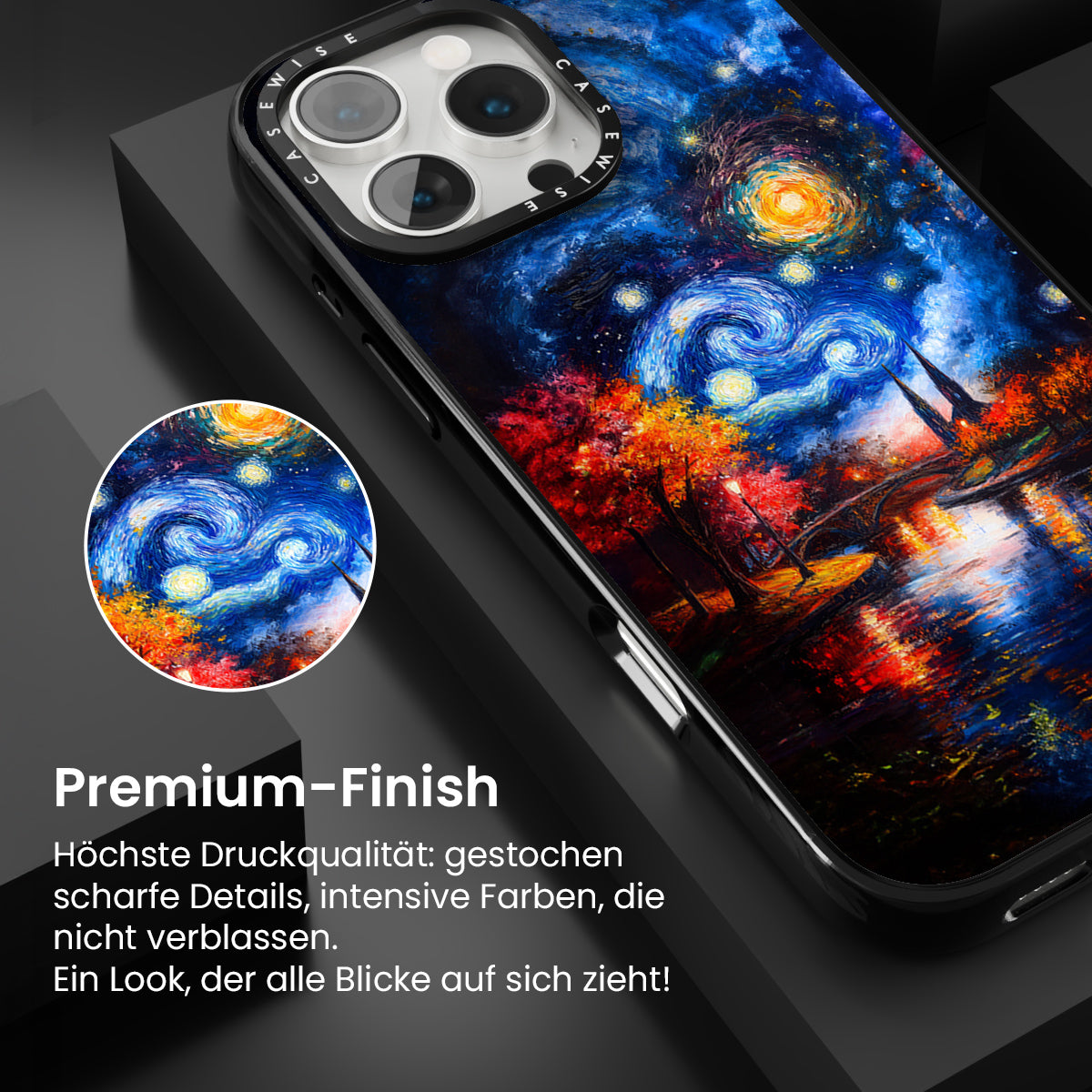 CASEWISE CASEWISE

Premium-Finish

Höchste Druckqualität: gestochen scharfe Details, intensive Farben, die nicht verblassen.
Ein Look, der alle Blicke auf sich zieht!