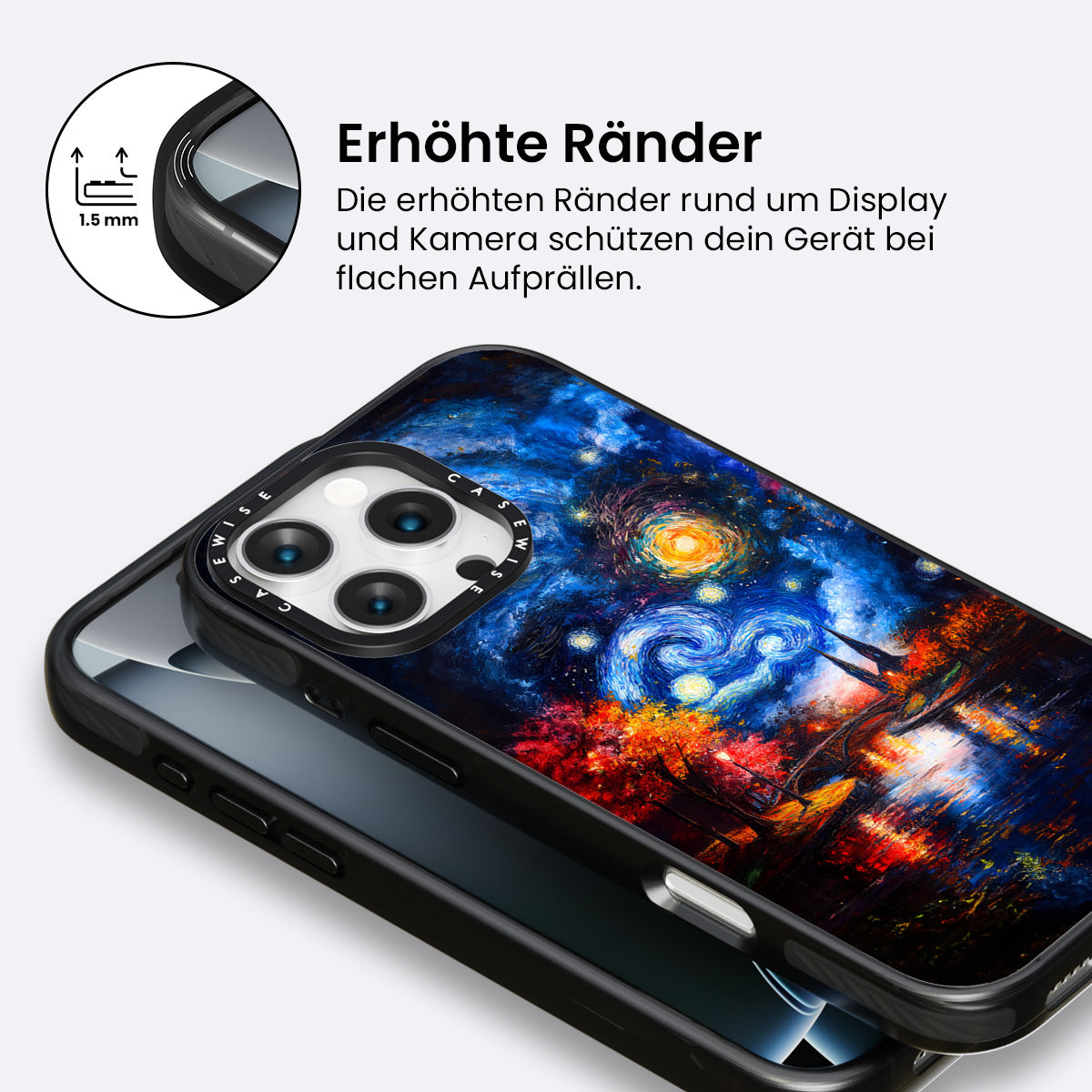 1.5 mm

Erhöhte Ränder

Die erhöhten Ränder rund um Display und Kamera schützen dein Gerät bei flachen Aufprällen.

CASEWISE CASEWISE