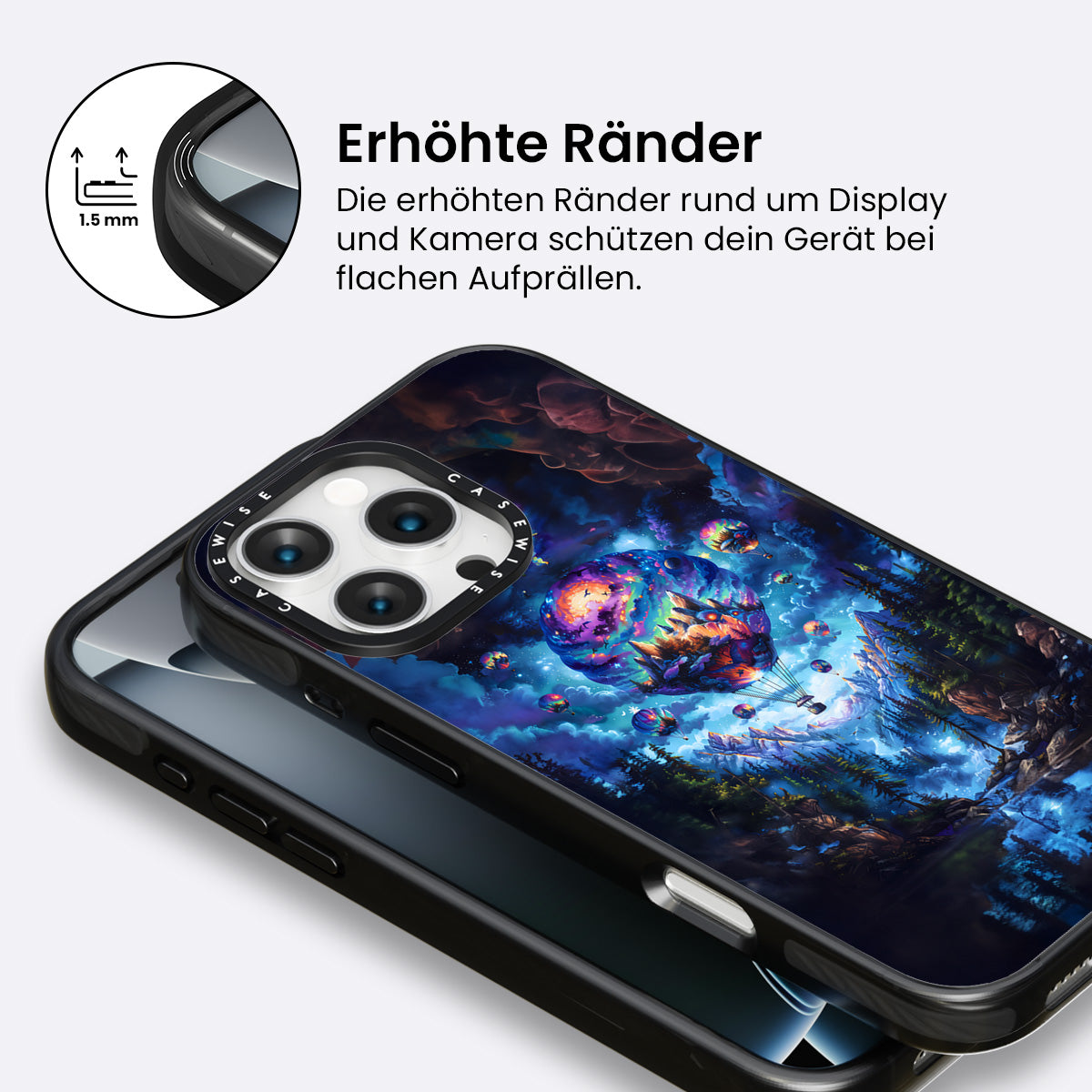 1.5 mm

Erhöhte Ränder

Die erhöhten Ränder rund um Display und Kamera schützen dein Gerät bei flachen Aufprällen.

CASEWISE CASEWISE