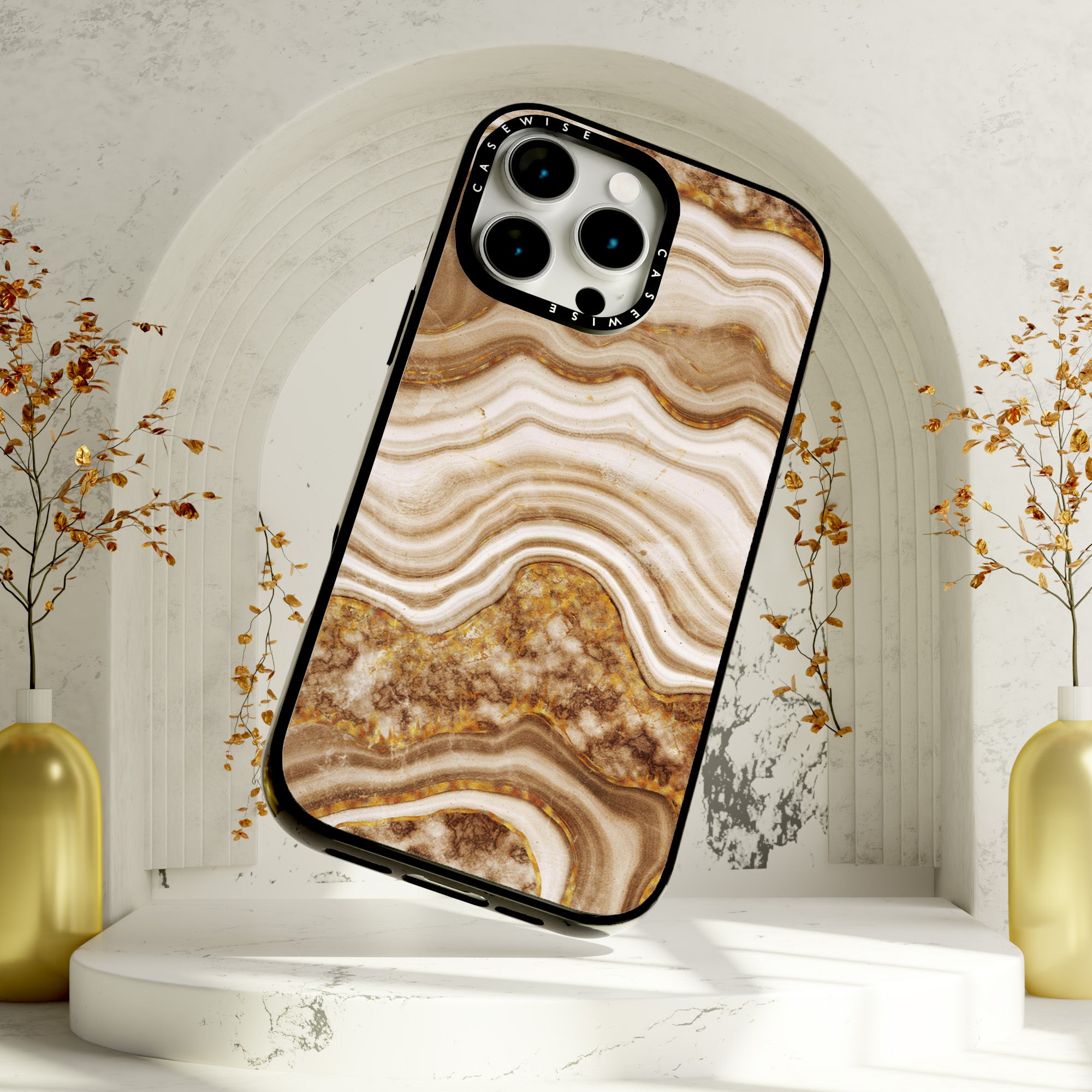 CASEWISE
CASEWISE