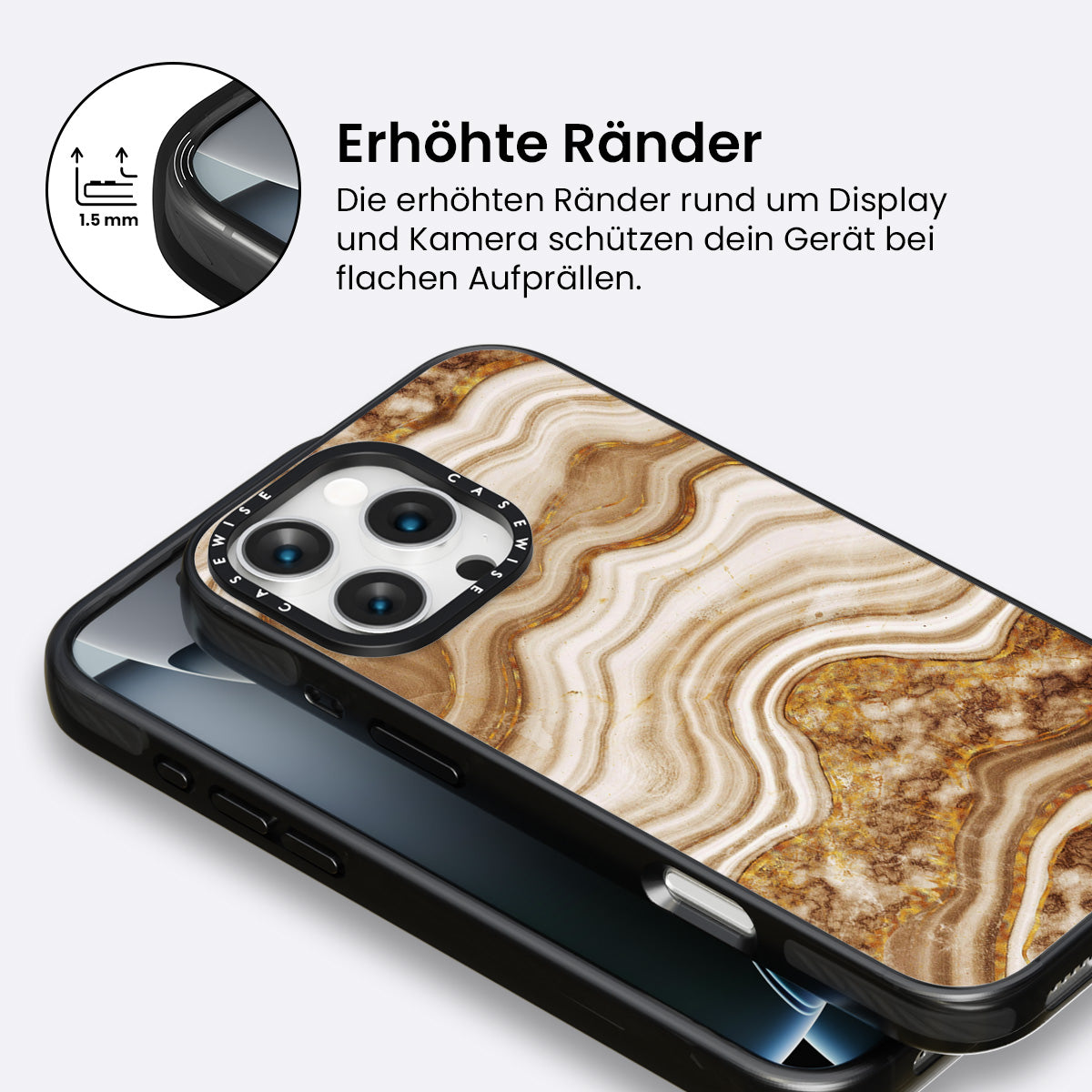 1.5 mm

Erhöhte Ränder

Die erhöhten Ränder rund um Display und Kamera schützen dein Gerät bei flachen Aufprällen.

CASEWISE CASEWISE