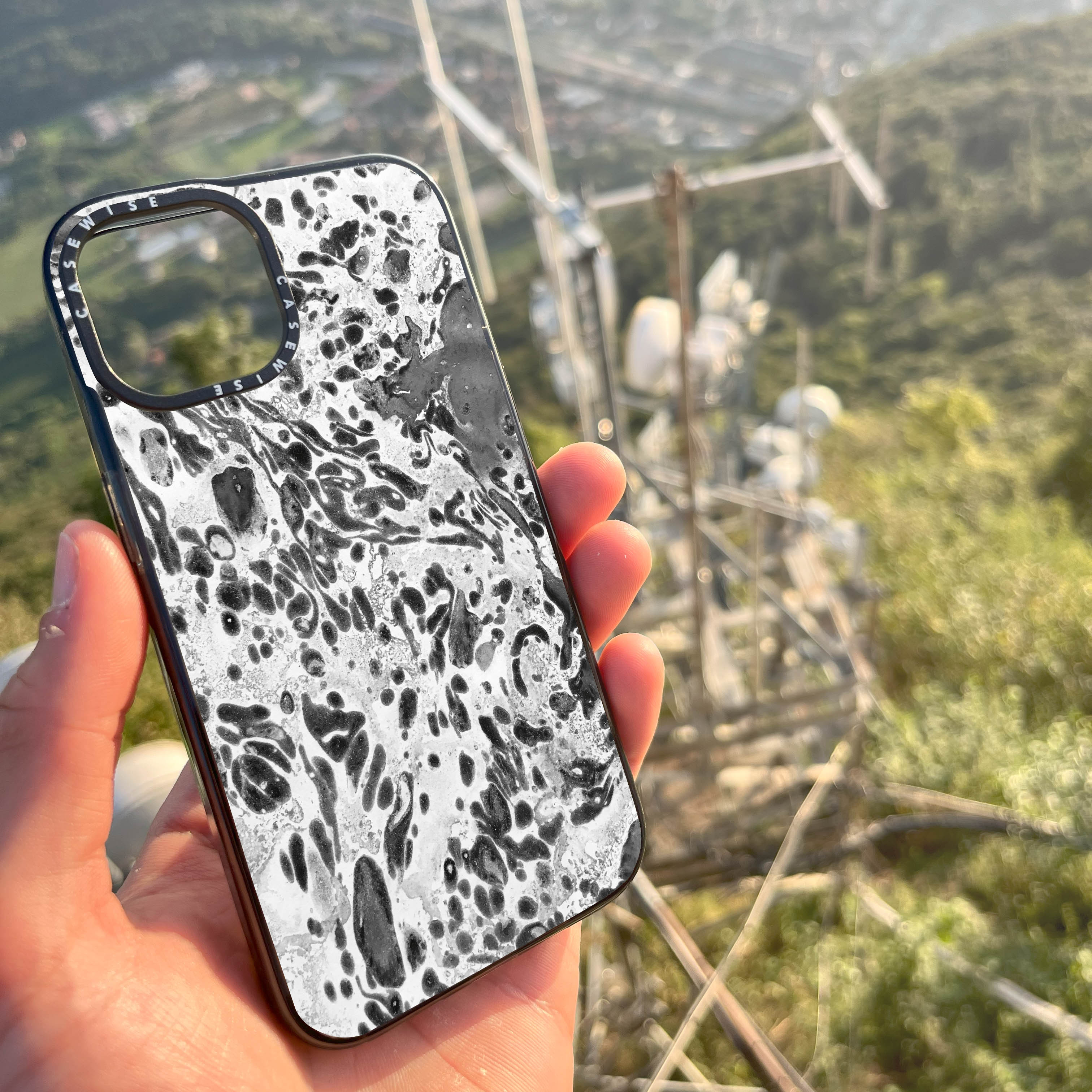 CASEWISE CASEWISE