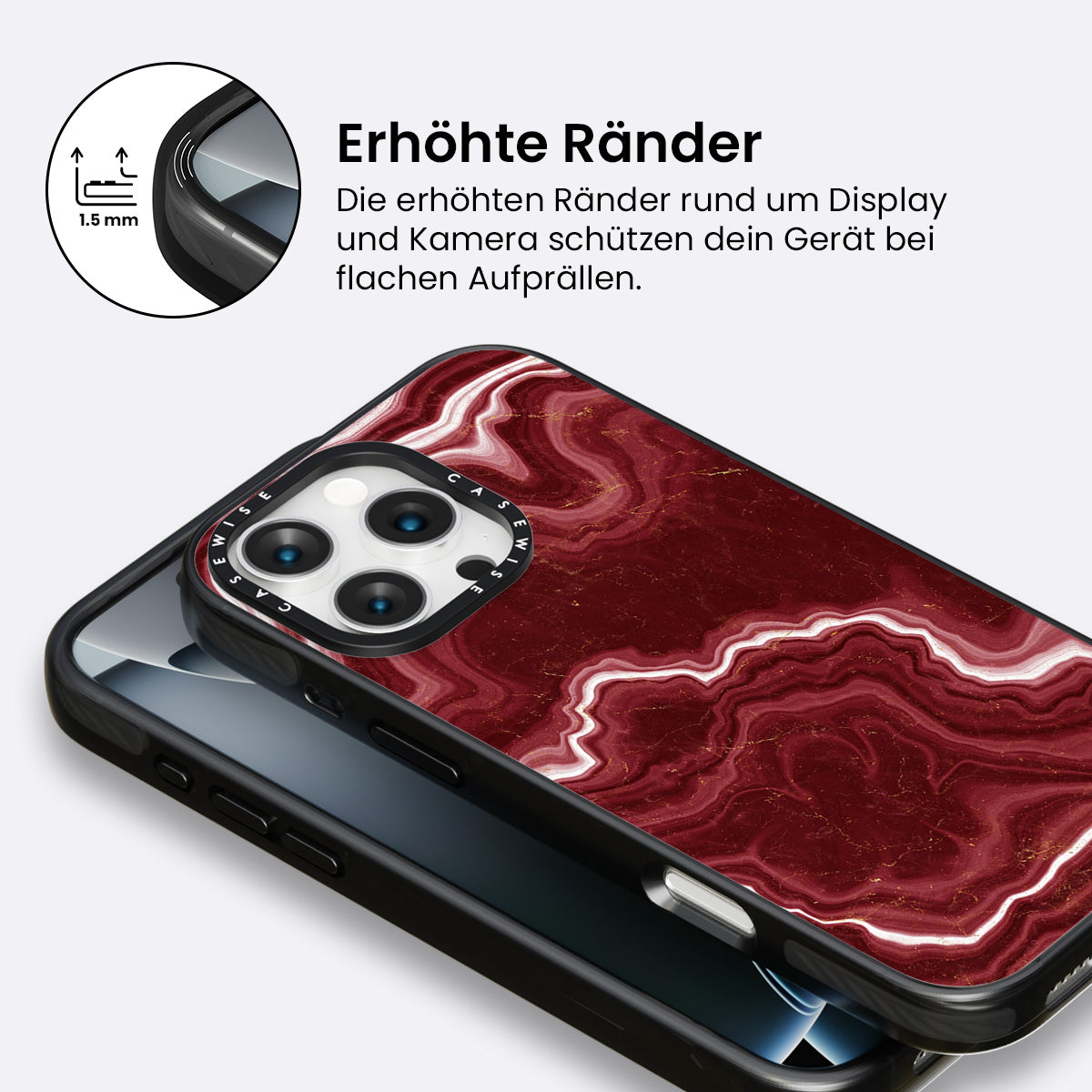 1.5 mm

Erhöhte Ränder

Die erhöhten Ränder rund um Display und Kamera schützen dein Gerät bei flachen Aufprällen.

CASEWISE CASEWISE