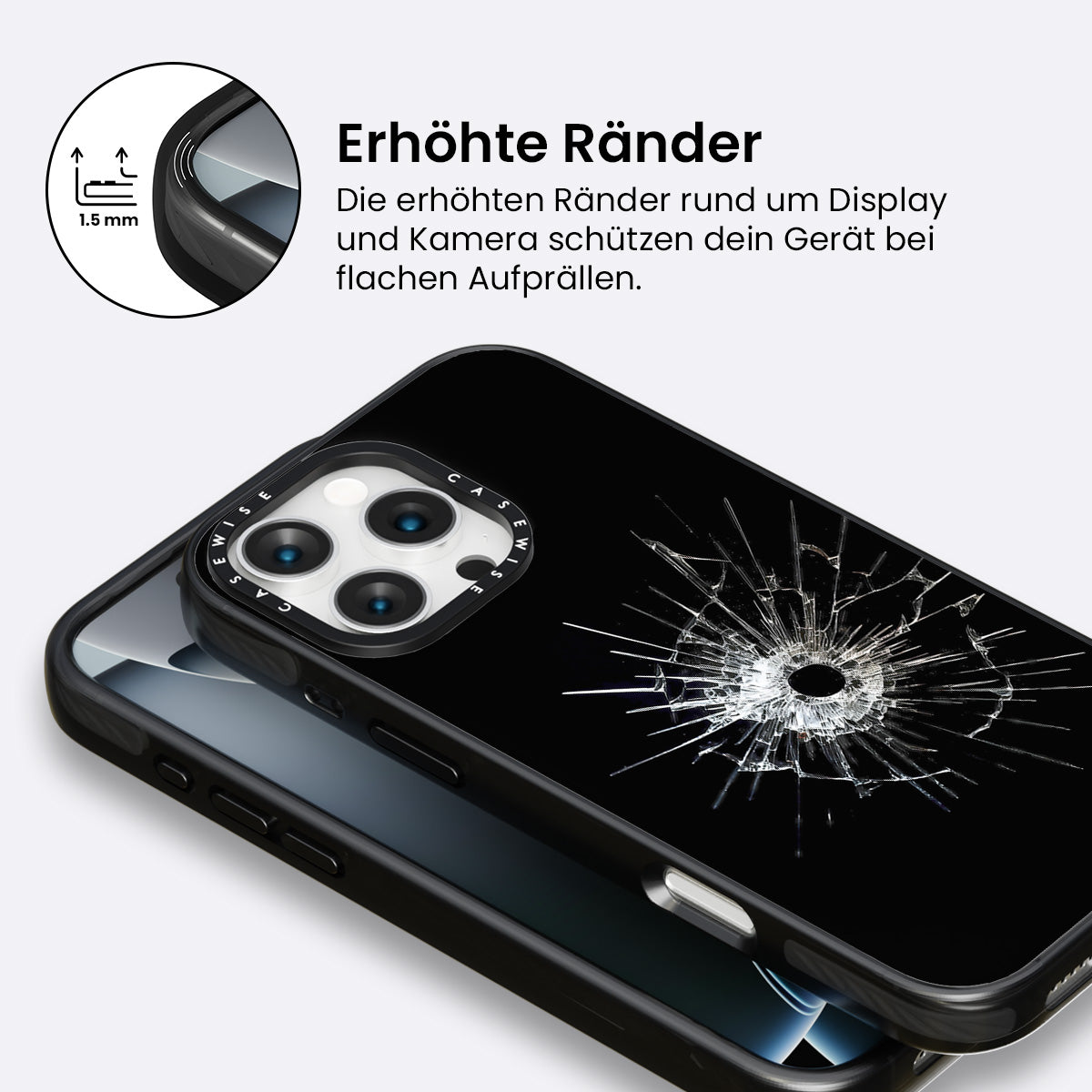 1.5 mm

Erhöhte Ränder

Die erhöhten Ränder rund um Display und Kamera schützen dein Gerät bei flachen Aufprällen.

CASEWISE CASEWISE