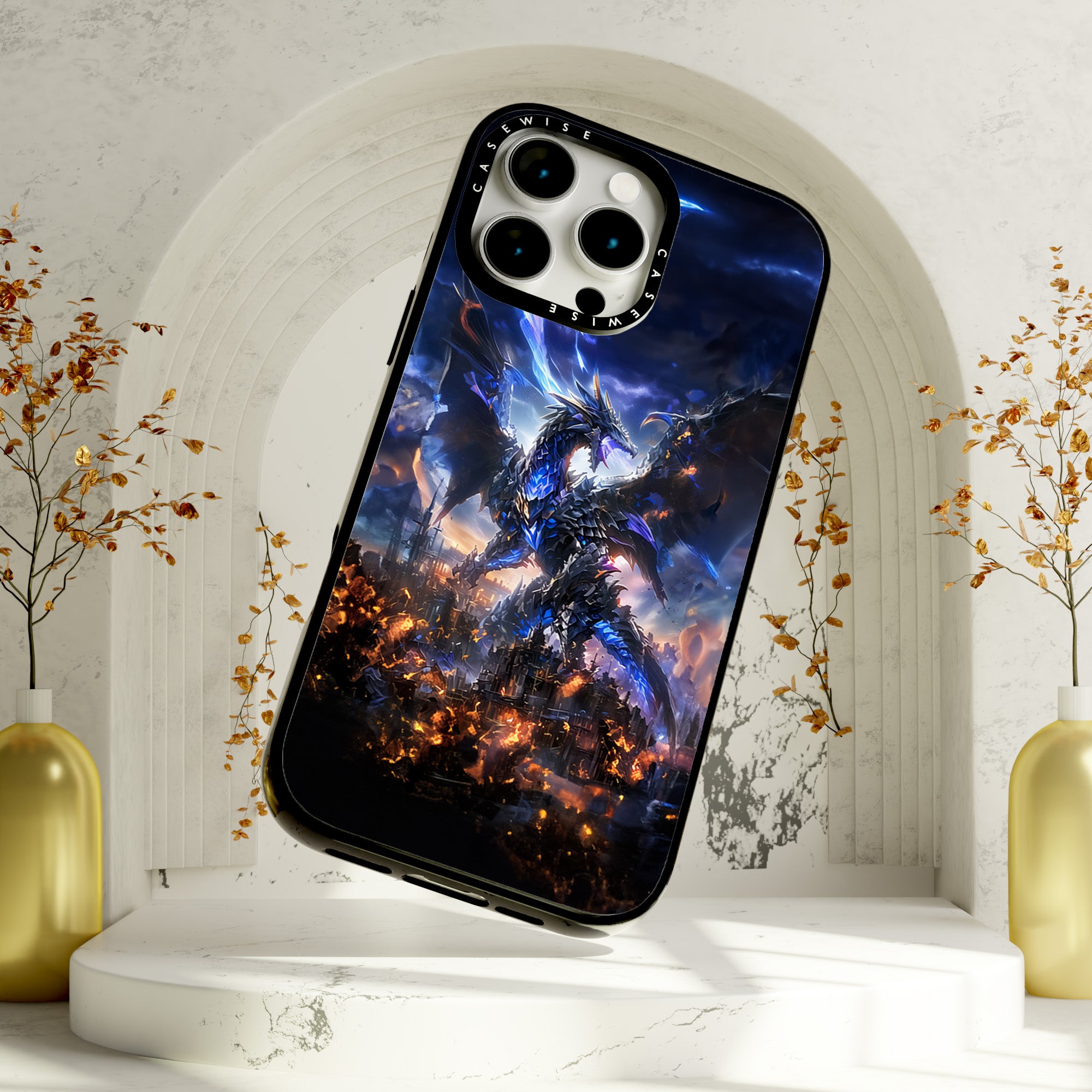 CASEWISE
CASEWISE