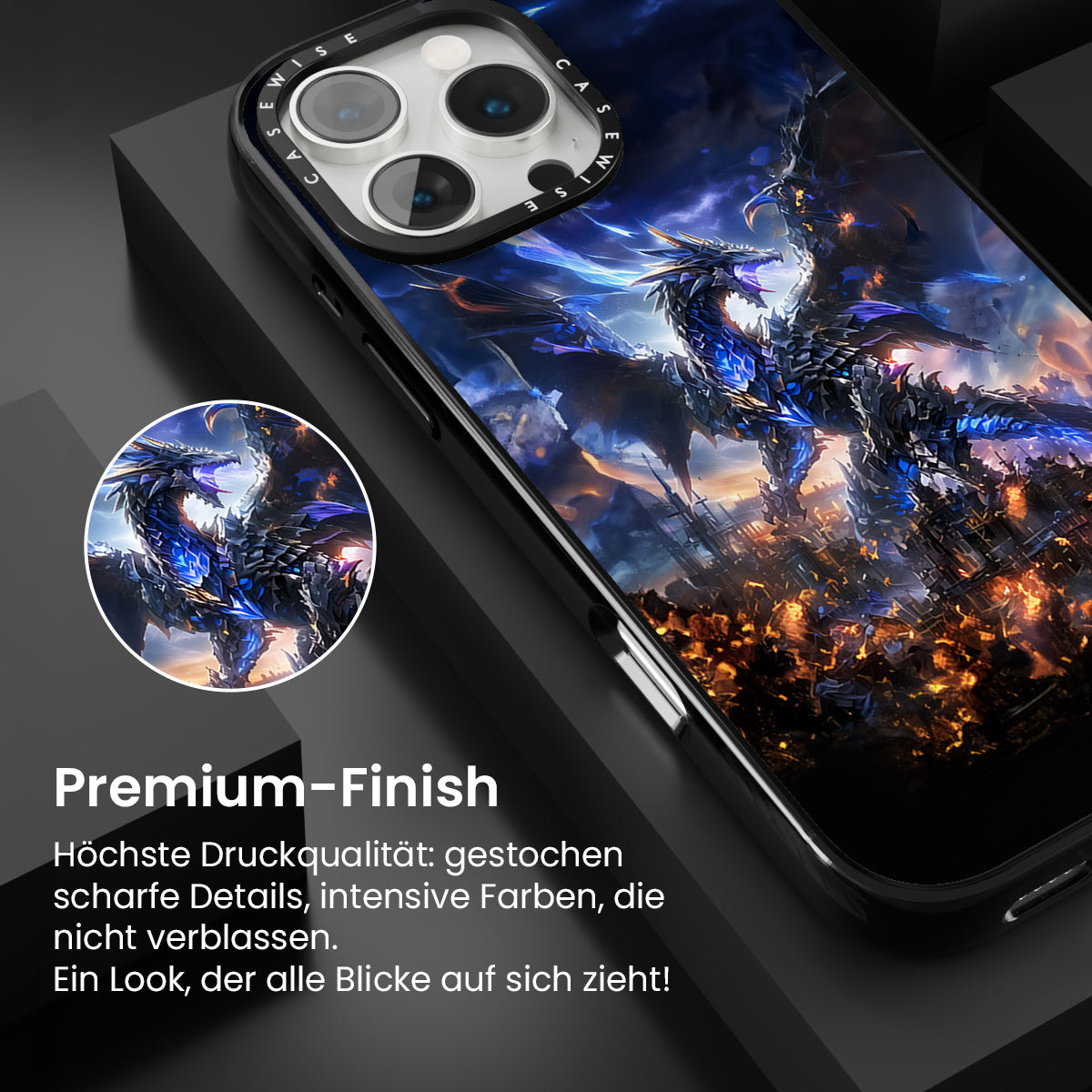 CASEWISE CASEWISE

Premium-Finish

Höchste Druckqualität: gestochen scharfe Details, intensive Farben, die nicht verblassen.
Ein Look, der alle Blicke auf sich zieht!