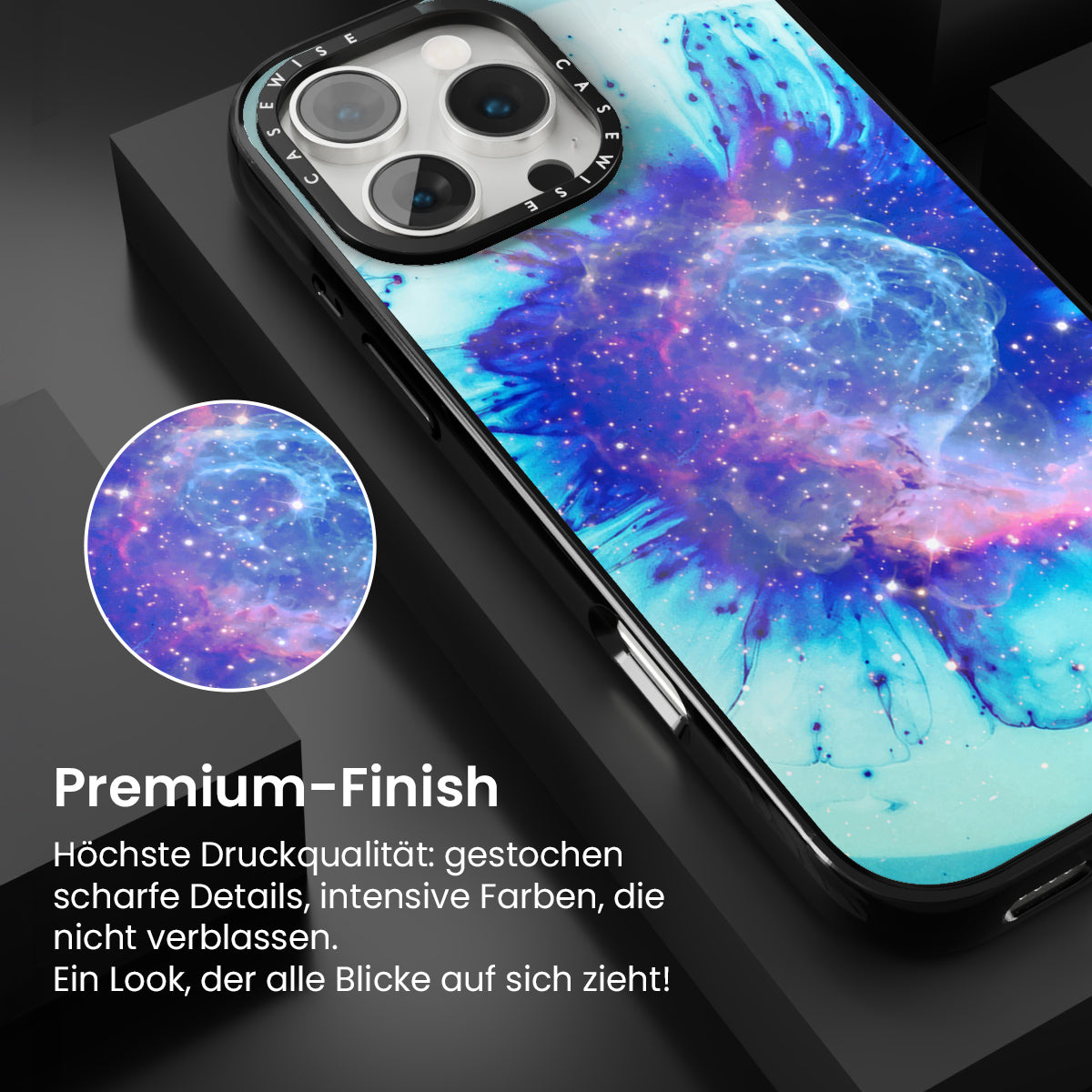 CASEWISE CASEWISE

Premium-Finish

Höchste Druckqualität: gestochen scharfe Details, intensive Farben, die nicht verblassen.
Ein Look, der alle Blicke auf sich zieht!