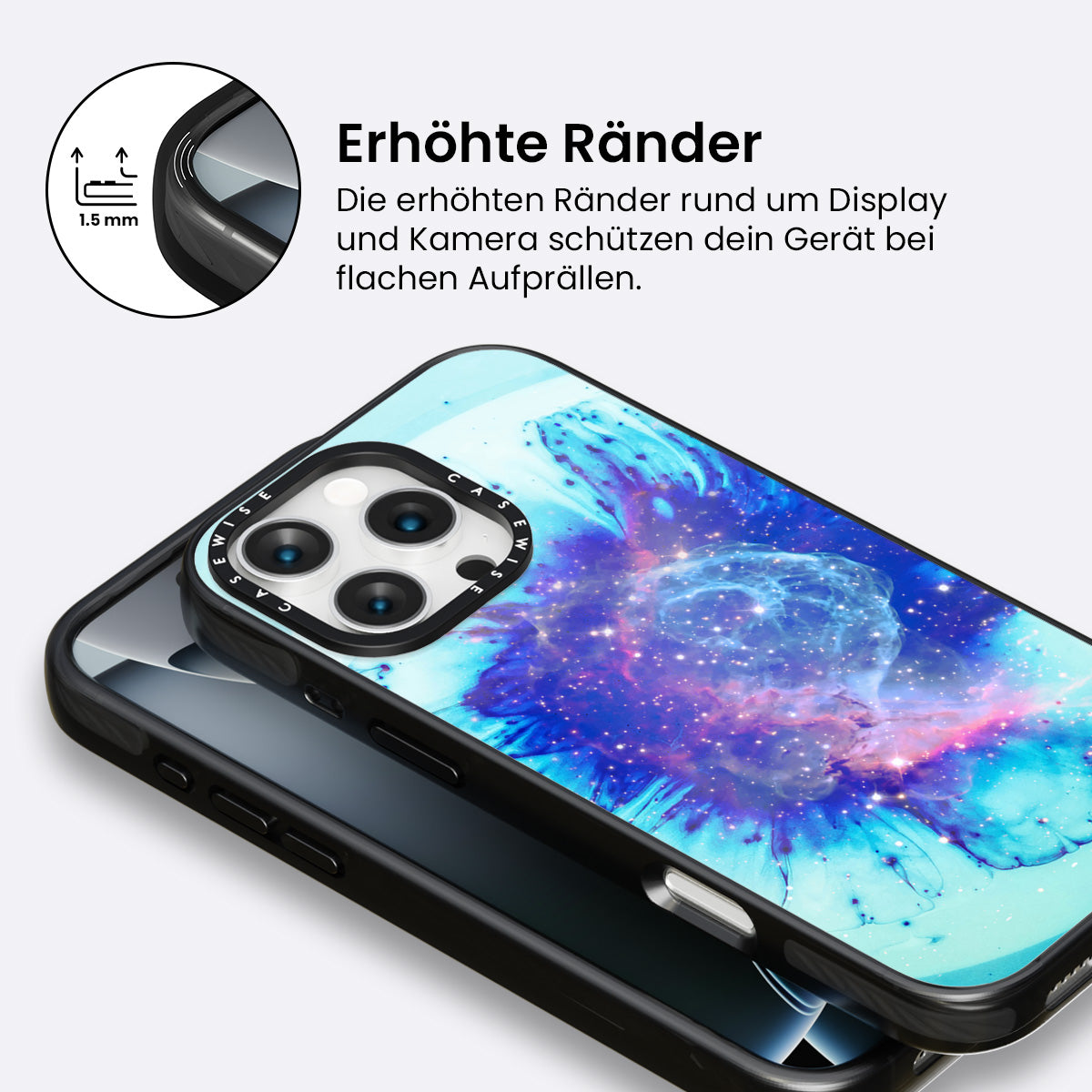 1.5 mm

Erhöhte Ränder

Die erhöhten Ränder rund um Display und Kamera schützen dein Gerät bei flachen Aufprällen.

CASEWISE CASEWISE