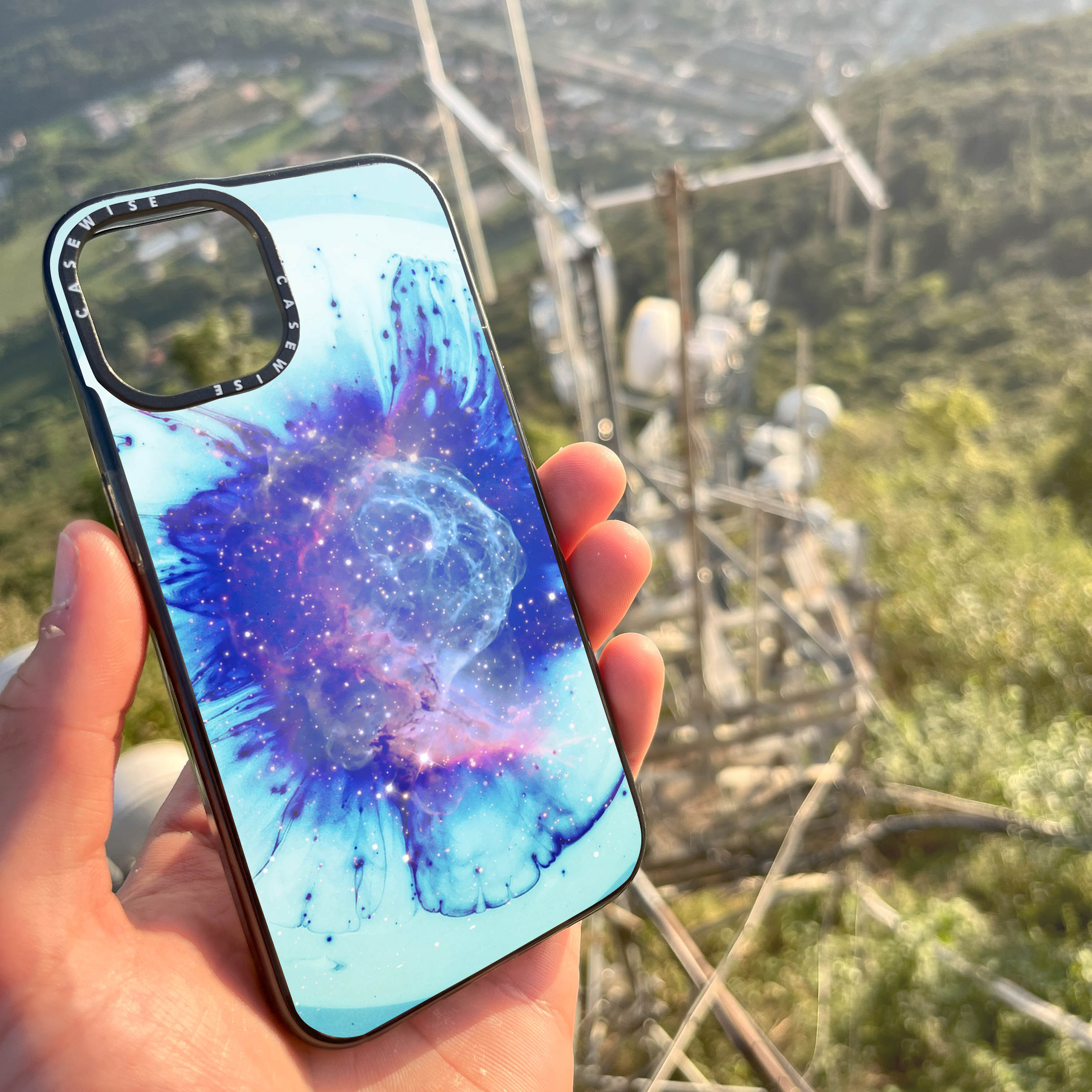 CASEWISE CASEWISE