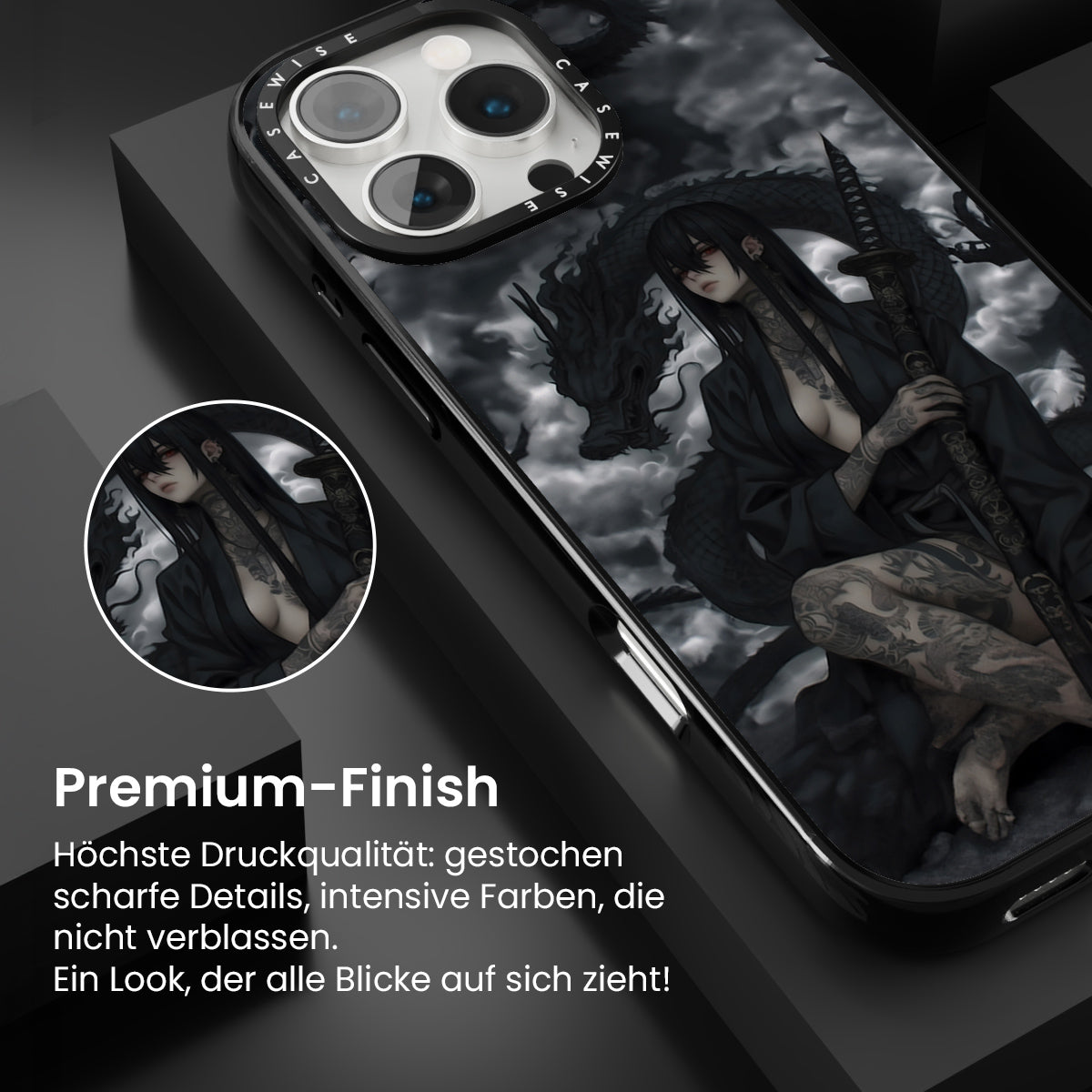 CASEWISE CASEWISE

Premium-Finish

Höchste Druckqualität: gestochen scharfe Details, intensive Farben, die nicht verblassen.
Ein Look, der alle Blicke auf sich zieht!