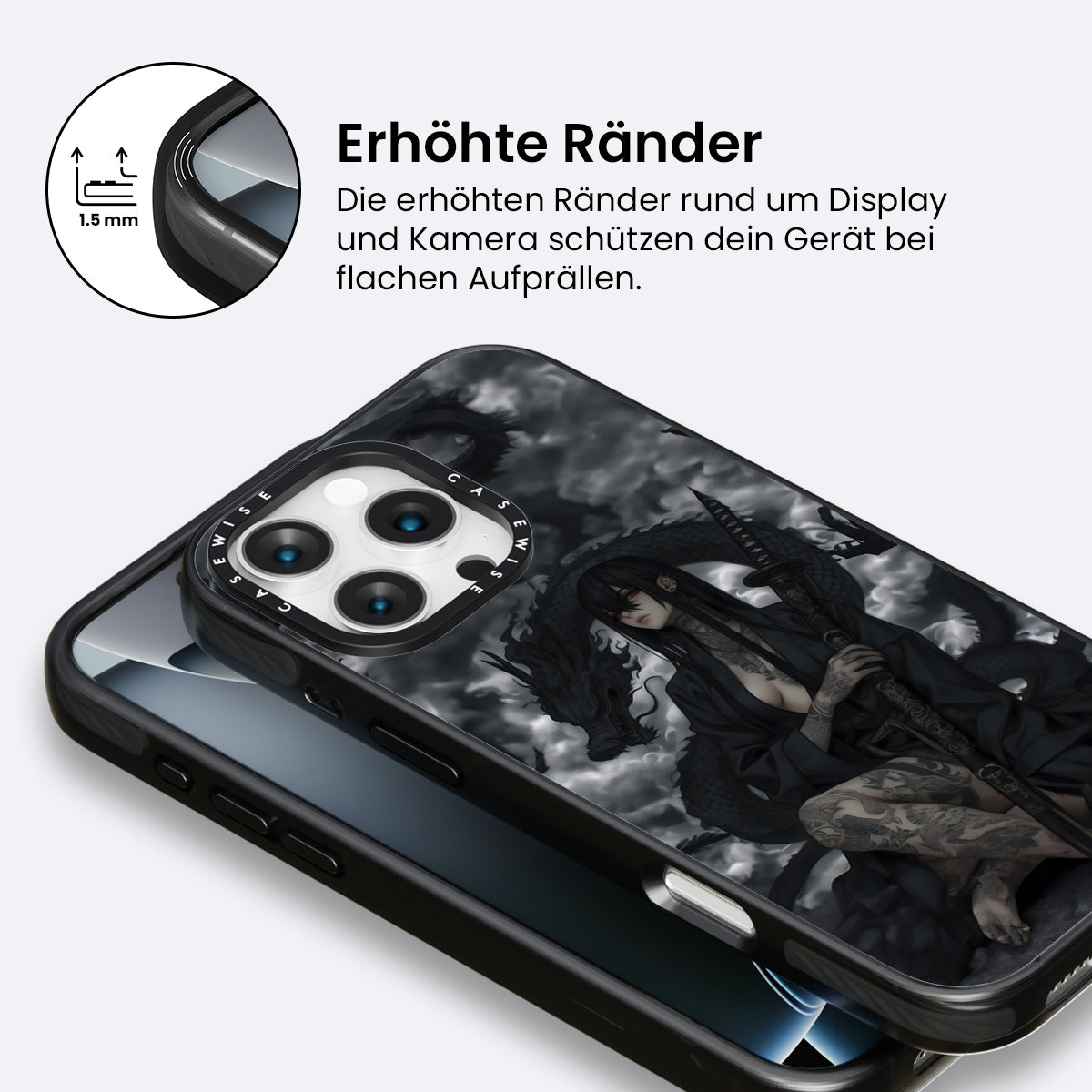 1.5 mm

Erhöhte Ränder

Die erhöhten Ränder rund um Display und Kamera schützen dein Gerät bei flachen Aufprällen.

CASEWISE CASEWISE