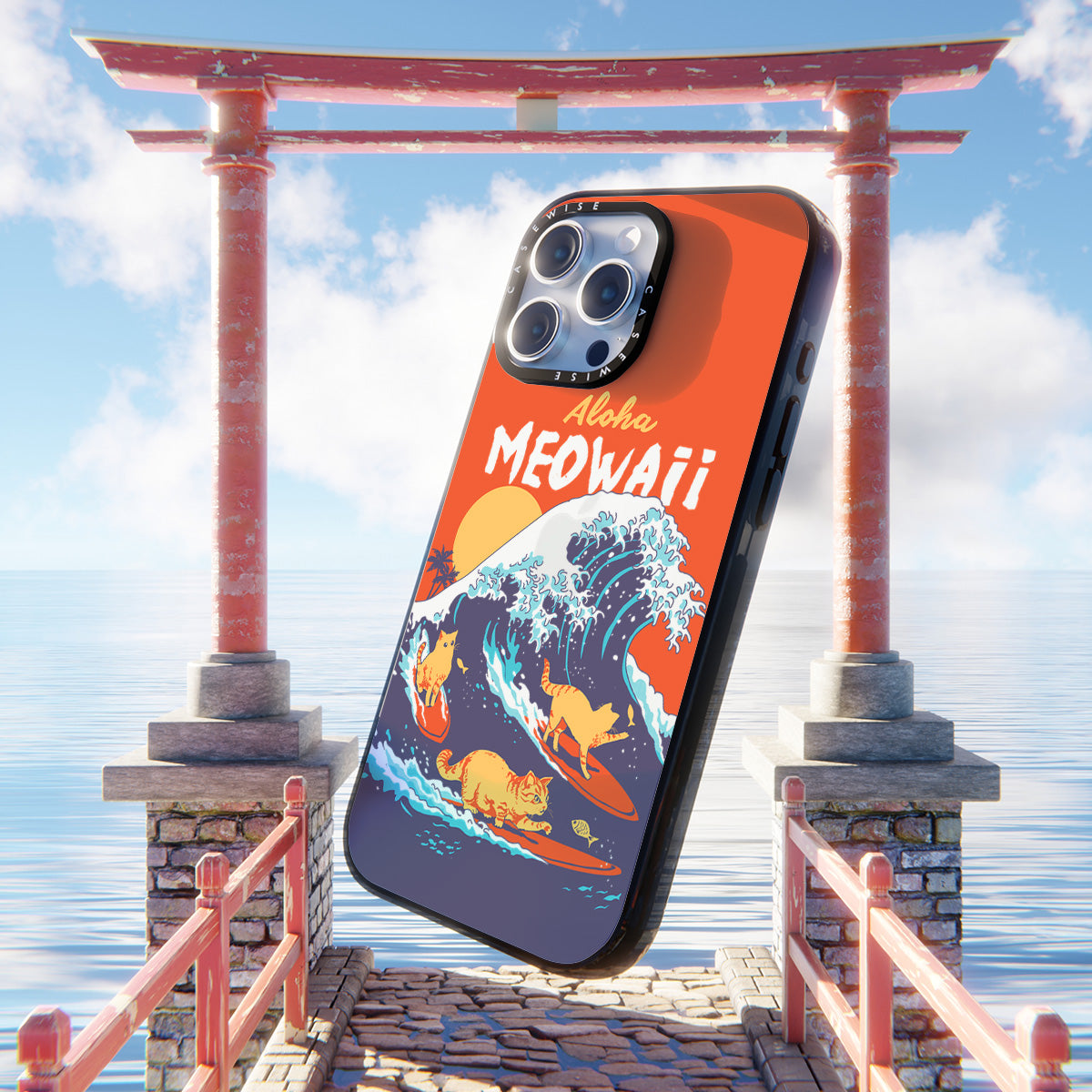 CASEWISE CASEWISE

Aloha
MEOWAII