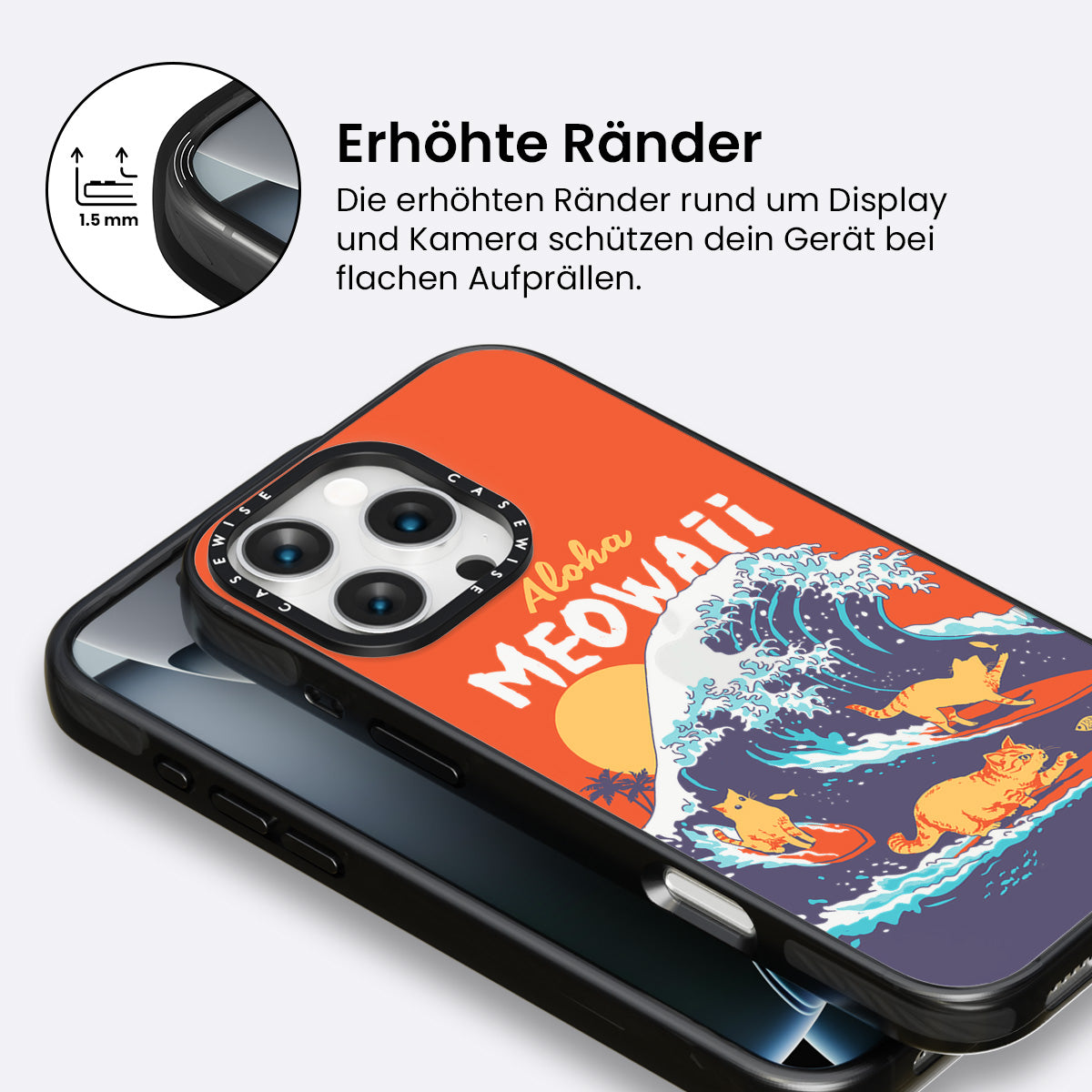 1.5 mm

Erhöhte Ränder

Die erhöhten Ränder rund um Display und Kamera schützen dein Gerät bei flachen Aufprällen.

CASEWISE CASEWISE

Aloha

MEOWAII