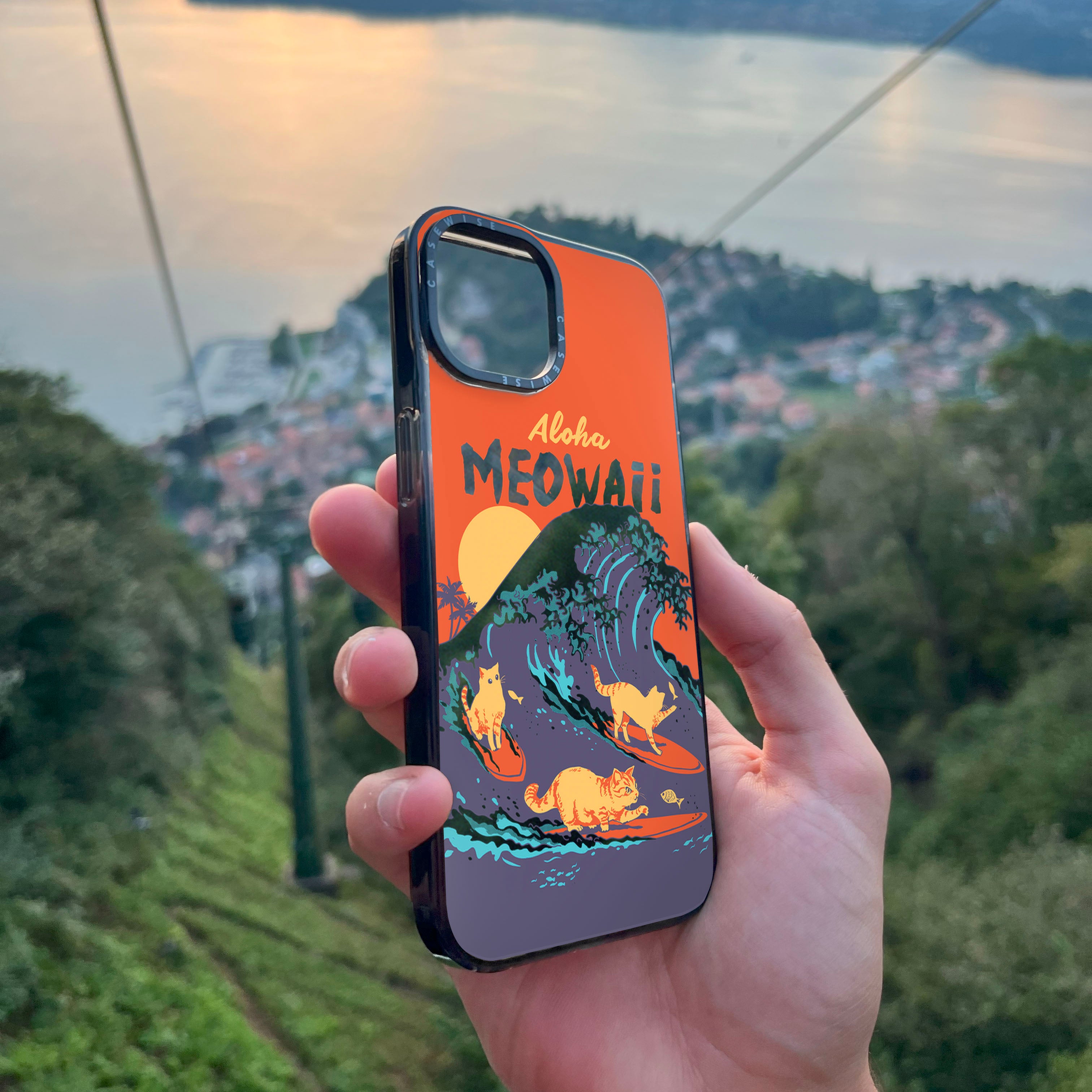 CASEWISE
CASEWISE

Aloha
MEOWAii