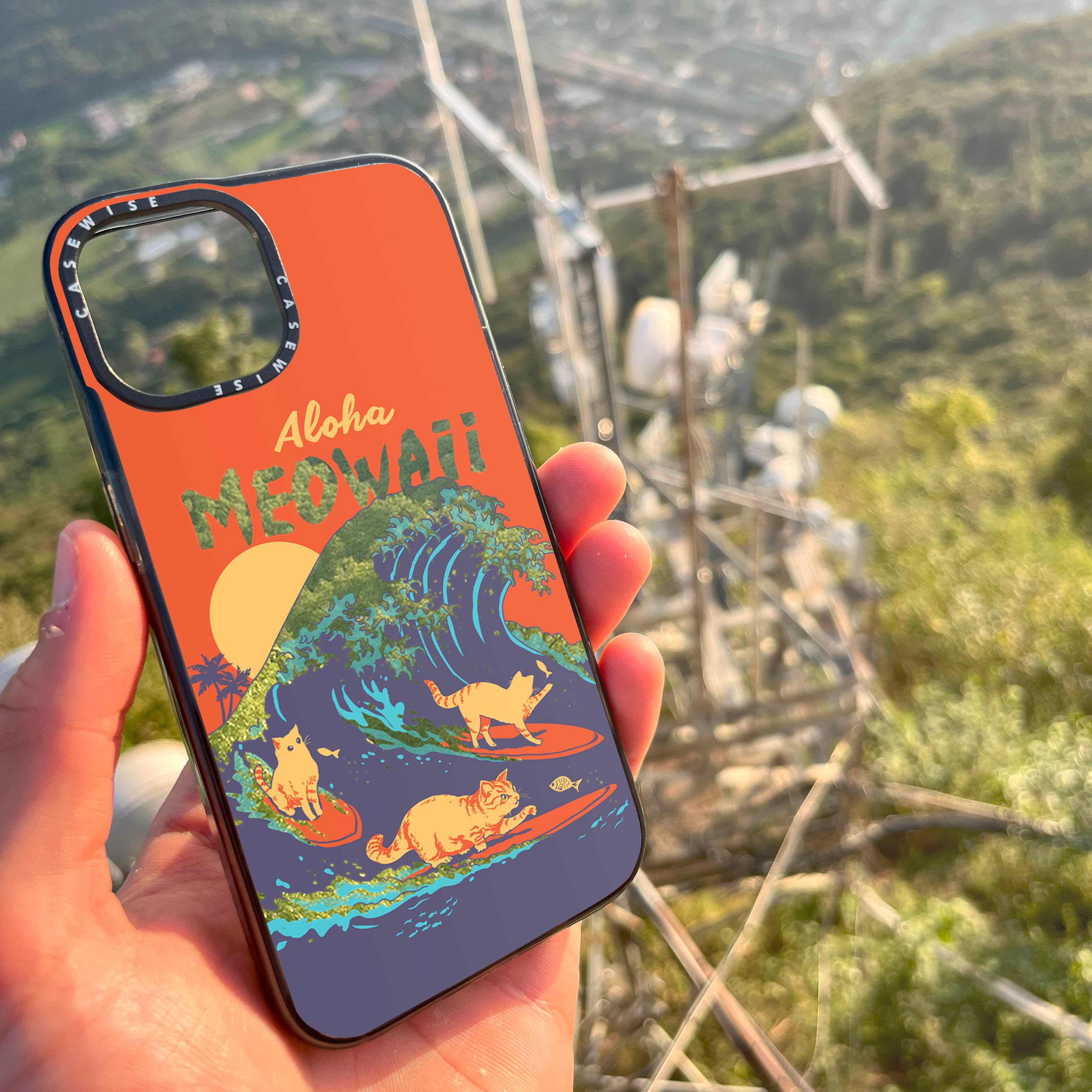 CASEWISE CASEWISE

Aloha
MEOWAii