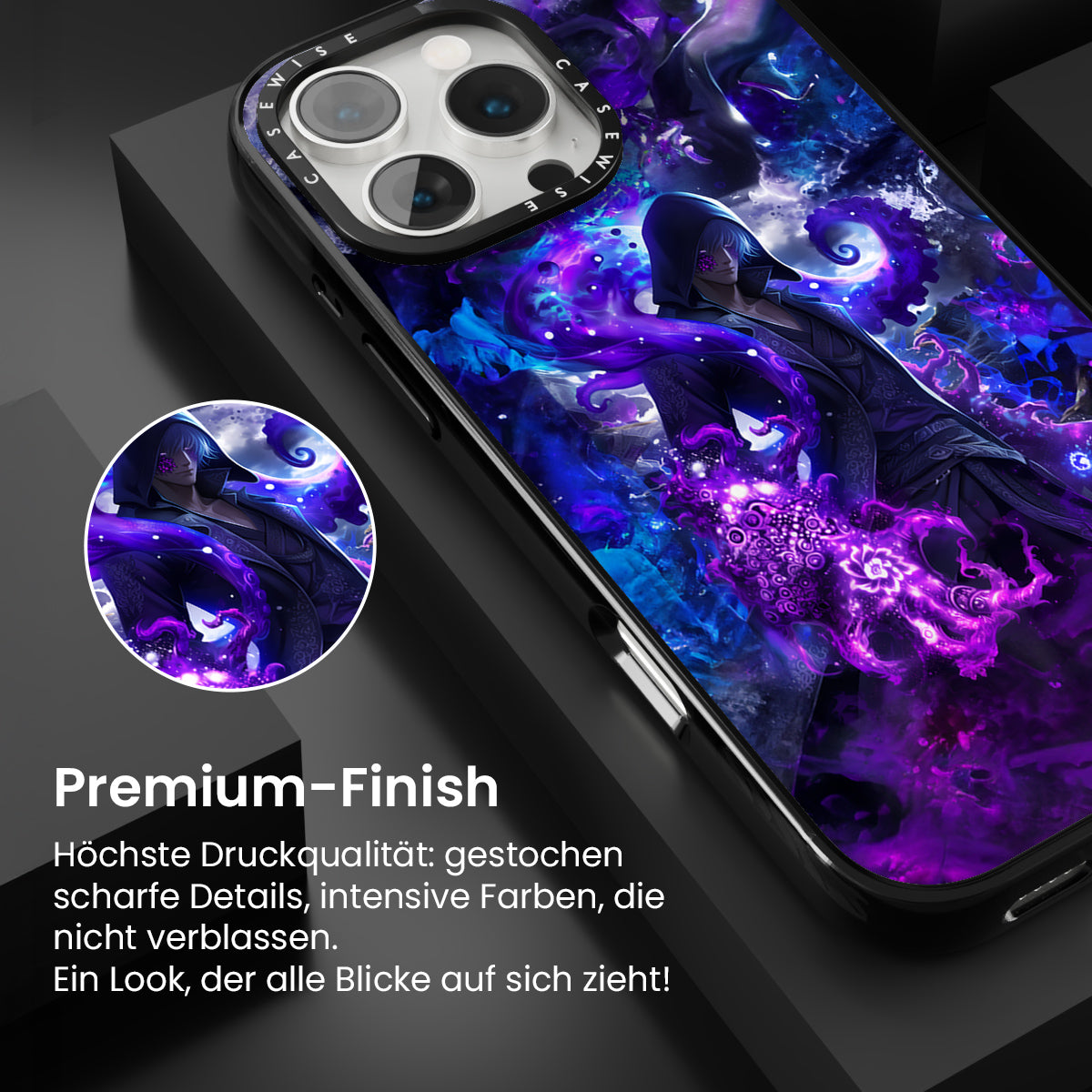 CASEWISE CASEWISE

Premium-Finish

Höchste Druckqualität: gestochen scharfe Details, intensive Farben, die nicht verblassen.
Ein Look, der alle Blicke auf sich zieht!