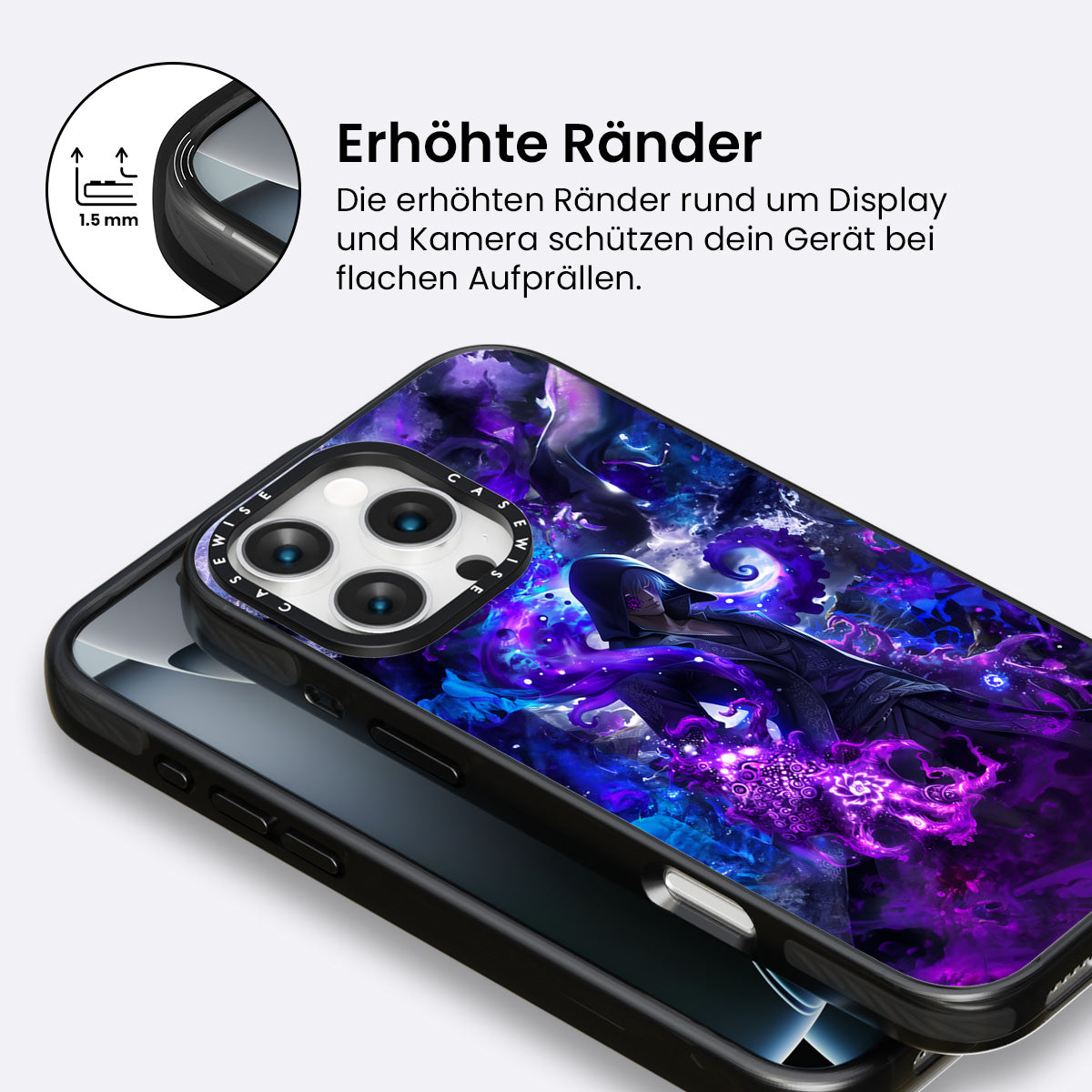 1.5 mm

Erhöhte Ränder

Die erhöhten Ränder rund um Display und Kamera schützen dein Gerät bei flachen Aufprällen.

CASEWISE CASEWISE