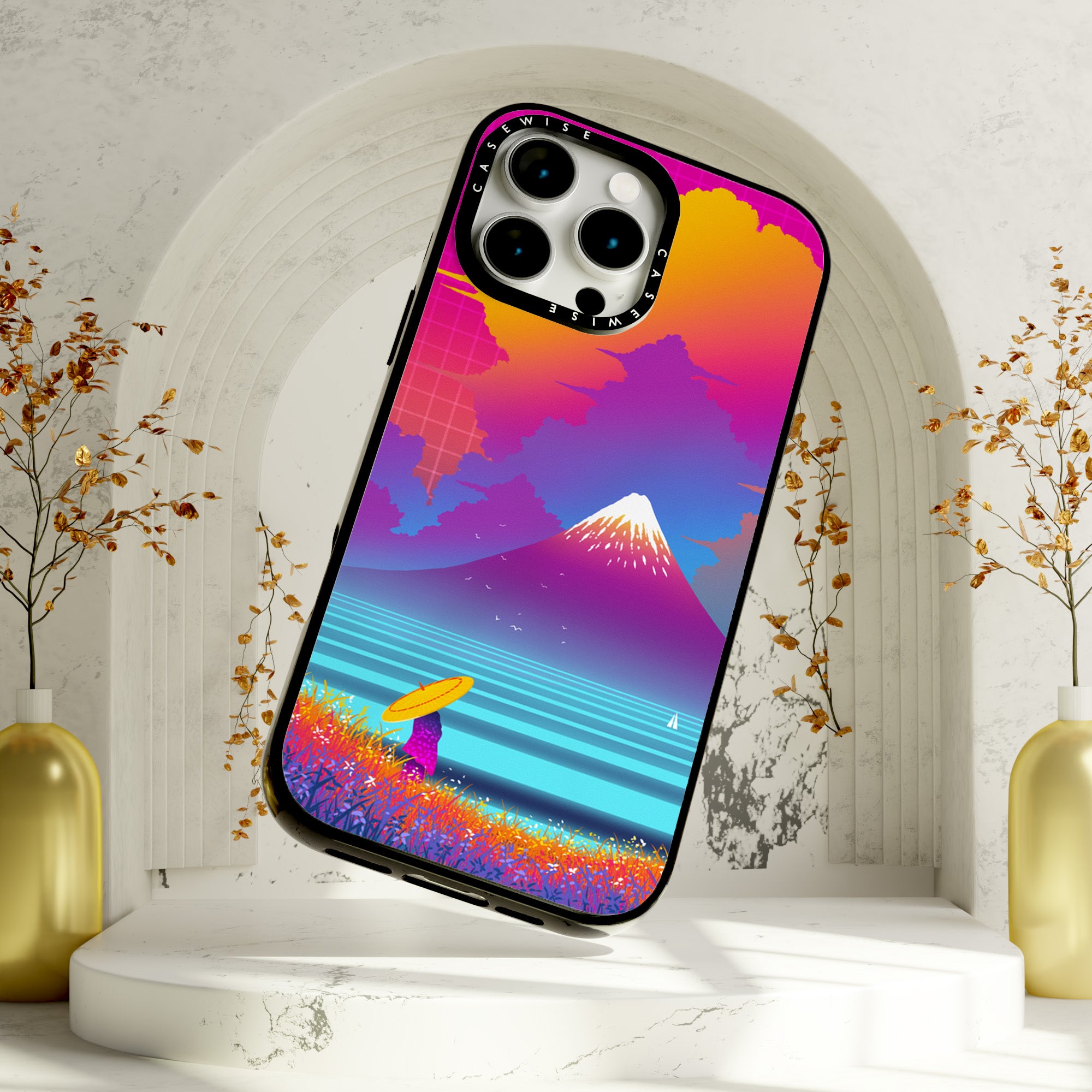 CASEWISE

CASEWISE