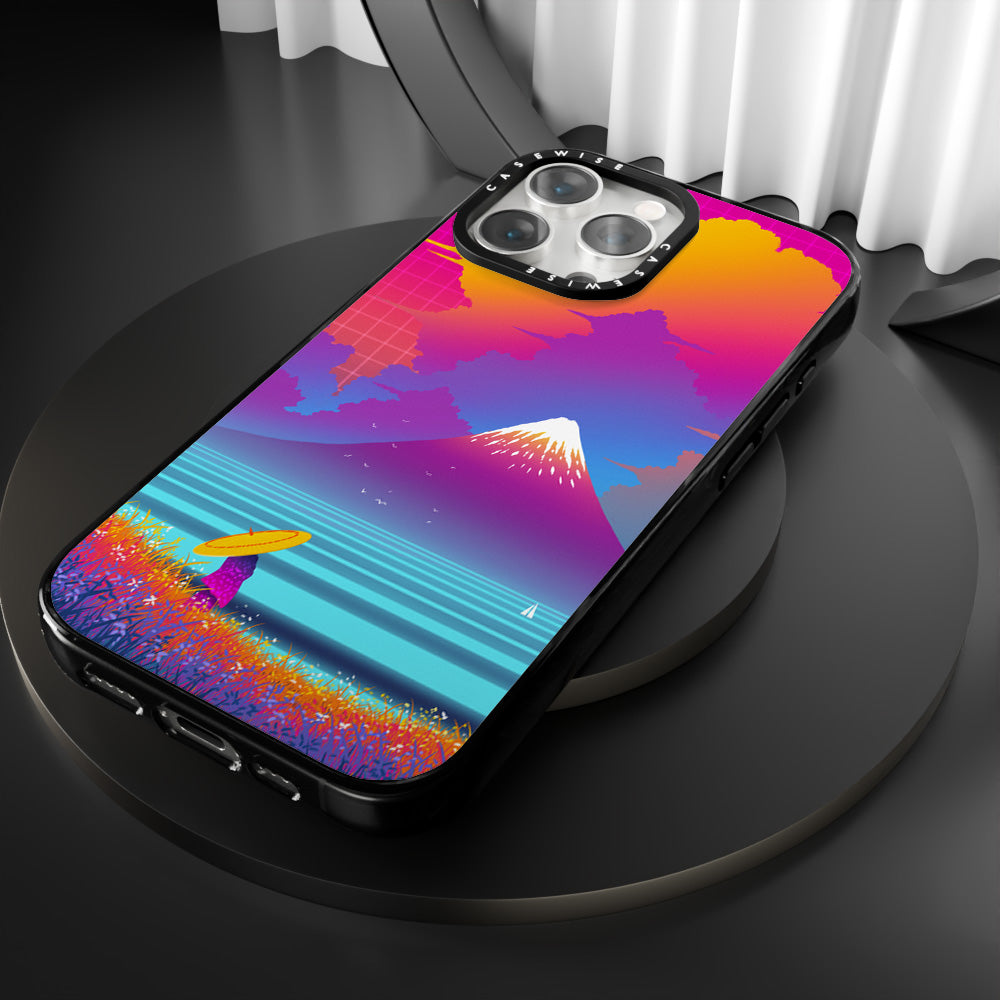 CASEWISE CASEWISE