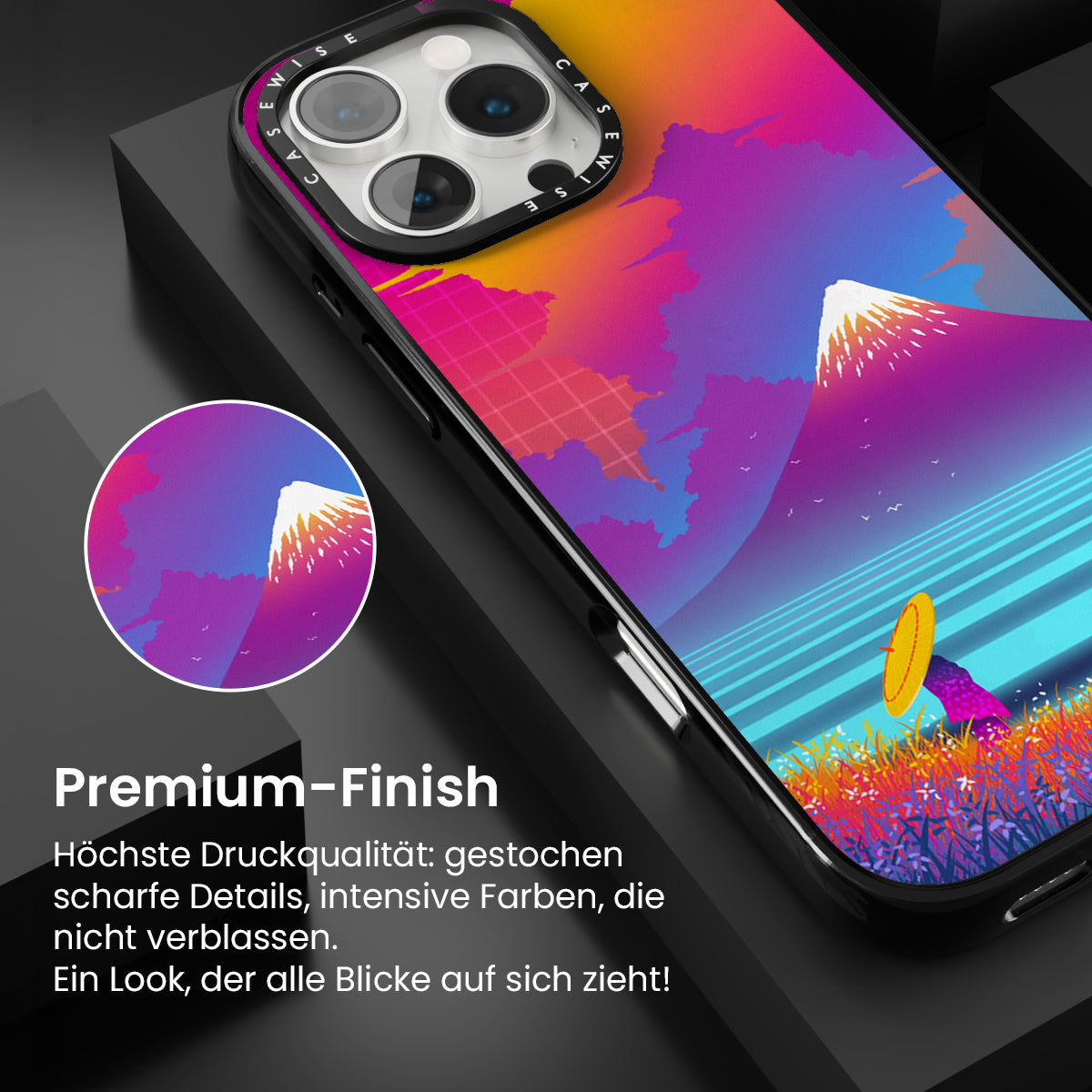 CASEWISE CASEWISE

Premium-Finish

Höchste Druckqualität: gestochen scharfe Details, intensive Farben, die nicht verblassen.
Ein Look, der alle Blicke auf sich zieht!