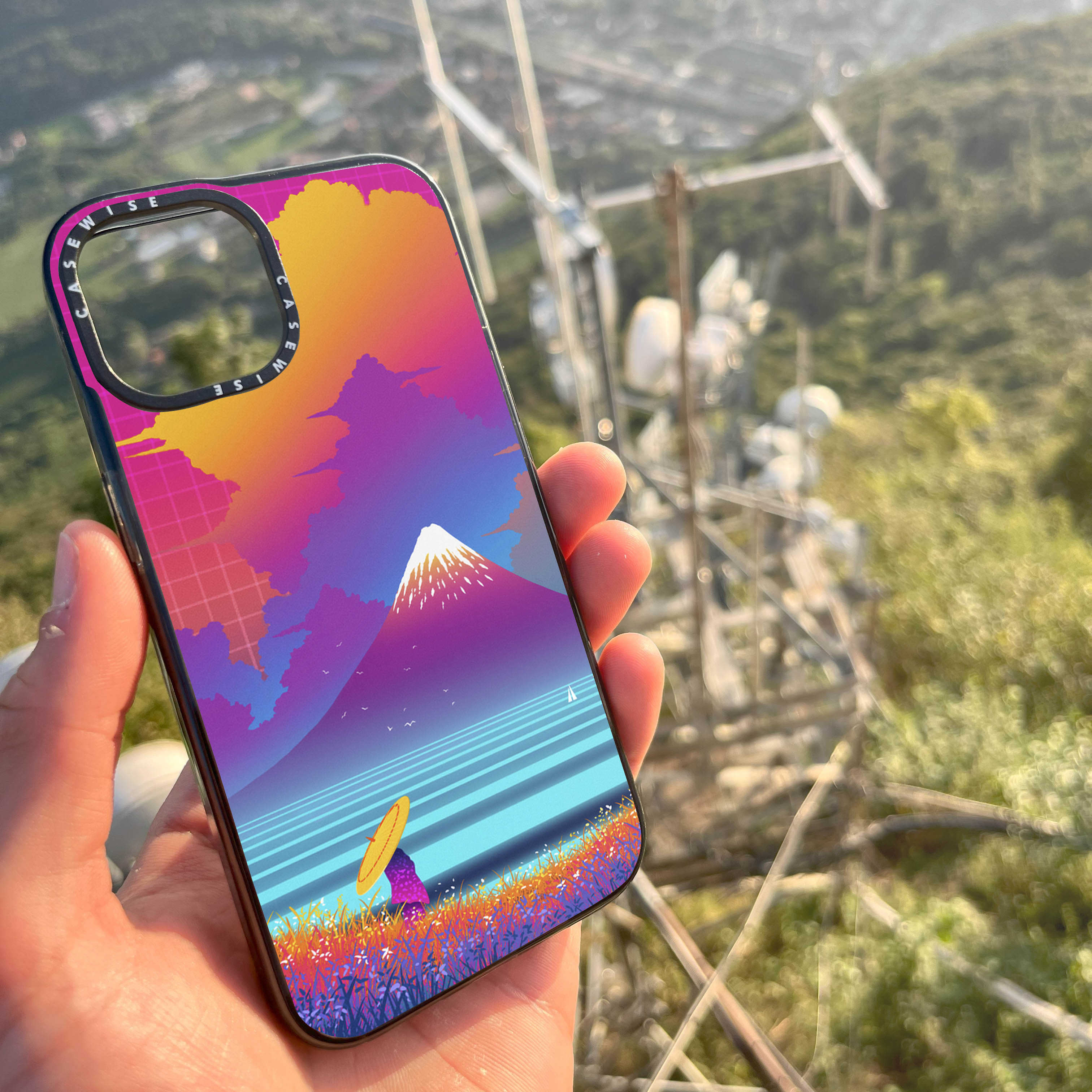 CASEWISE CASEWISE