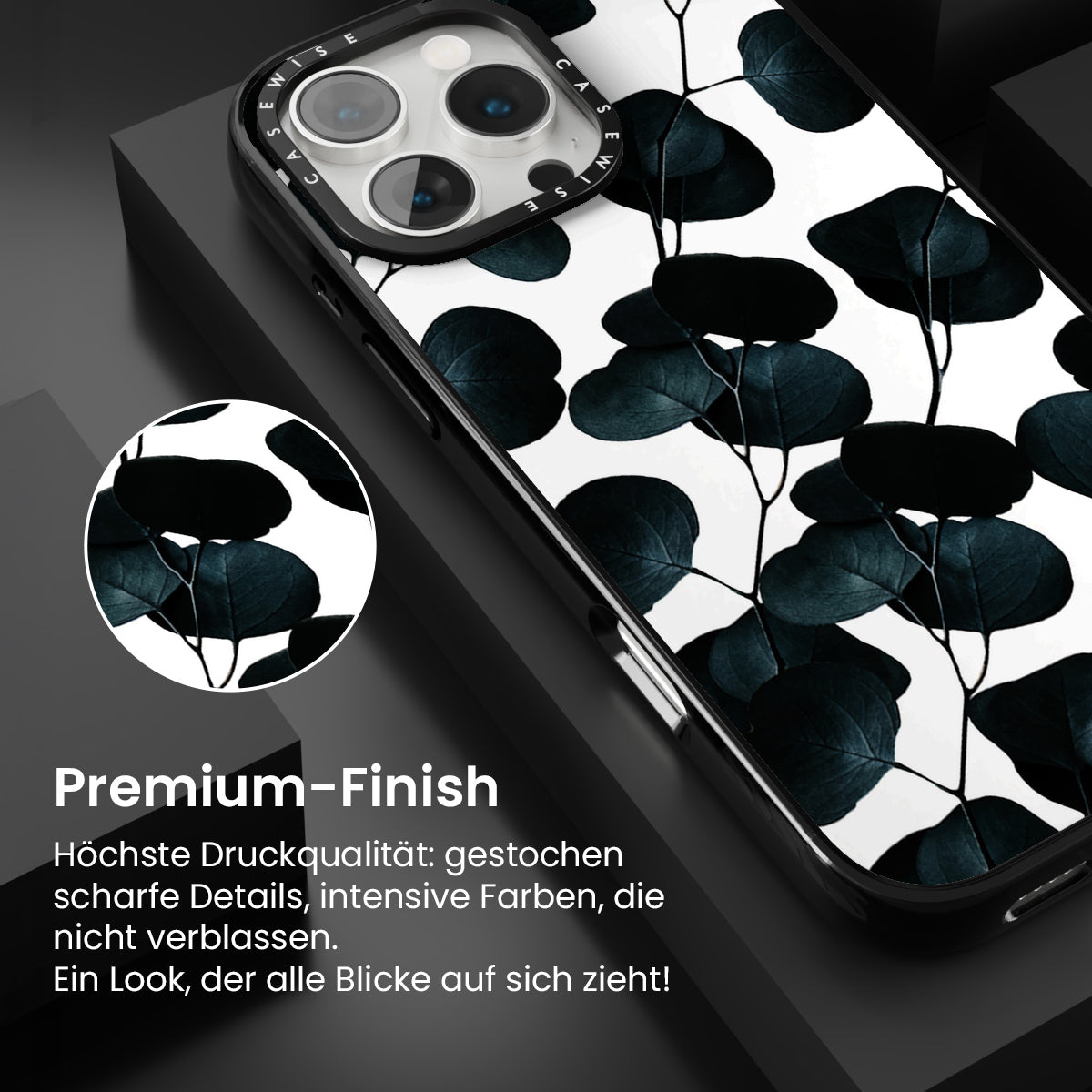 CASEWISE CASEWISE

Premium-Finish

Höchste Druckqualität: gestochen scharfe Details, intensive Farben, die nicht verblassen.
Ein Look, der alle Blicke auf sich zieht!